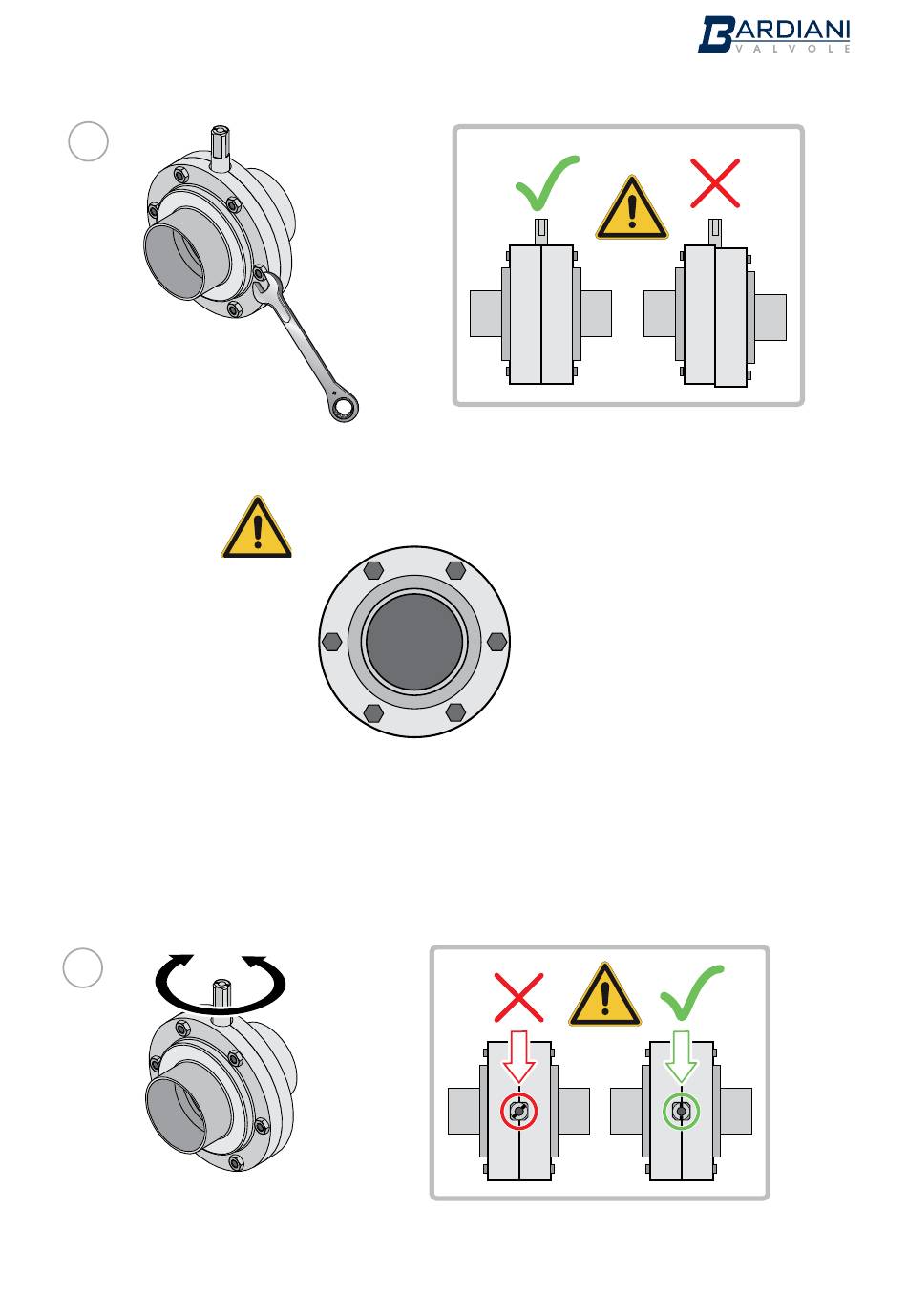 BARDIANI
VALVOLE