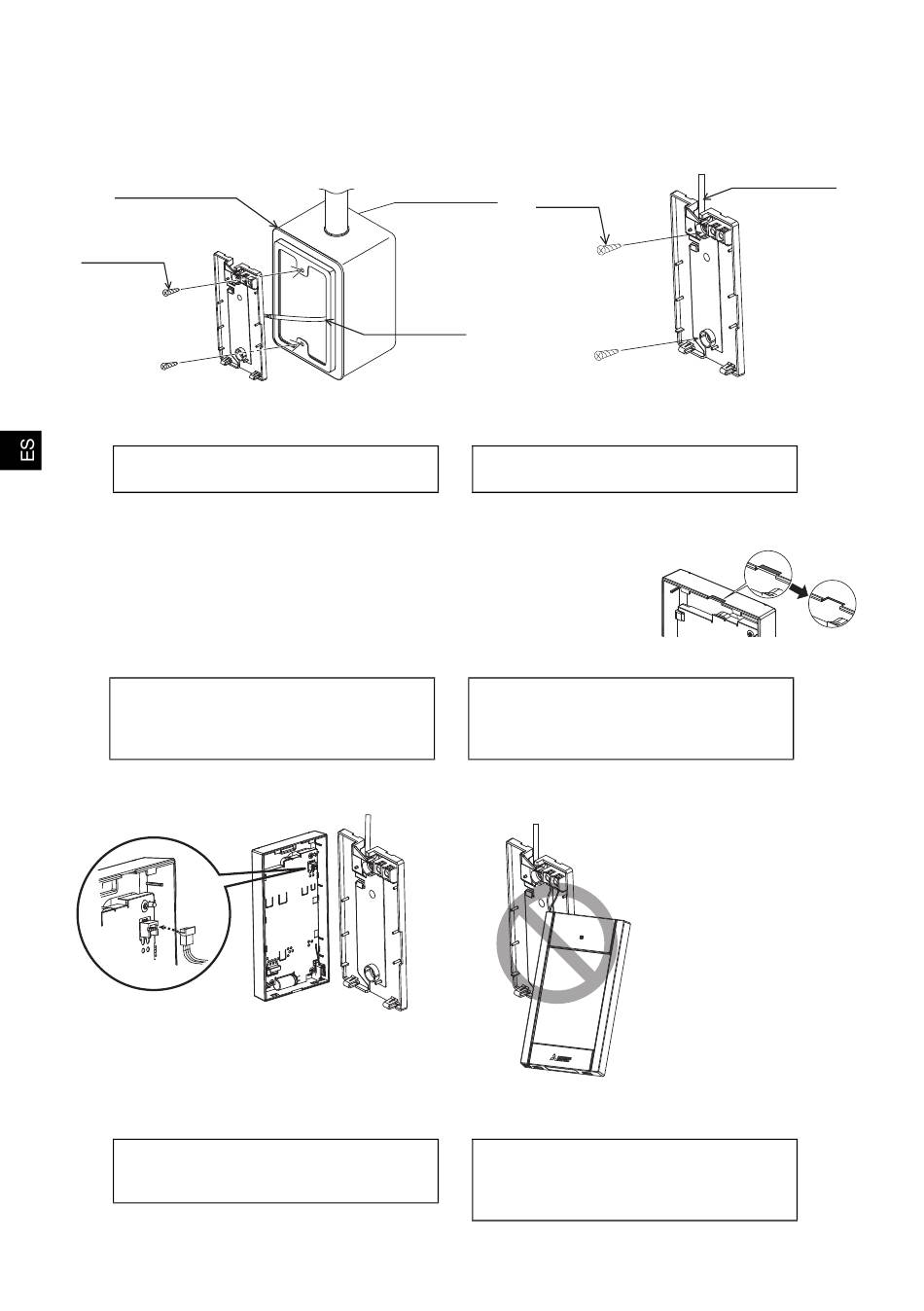 ES