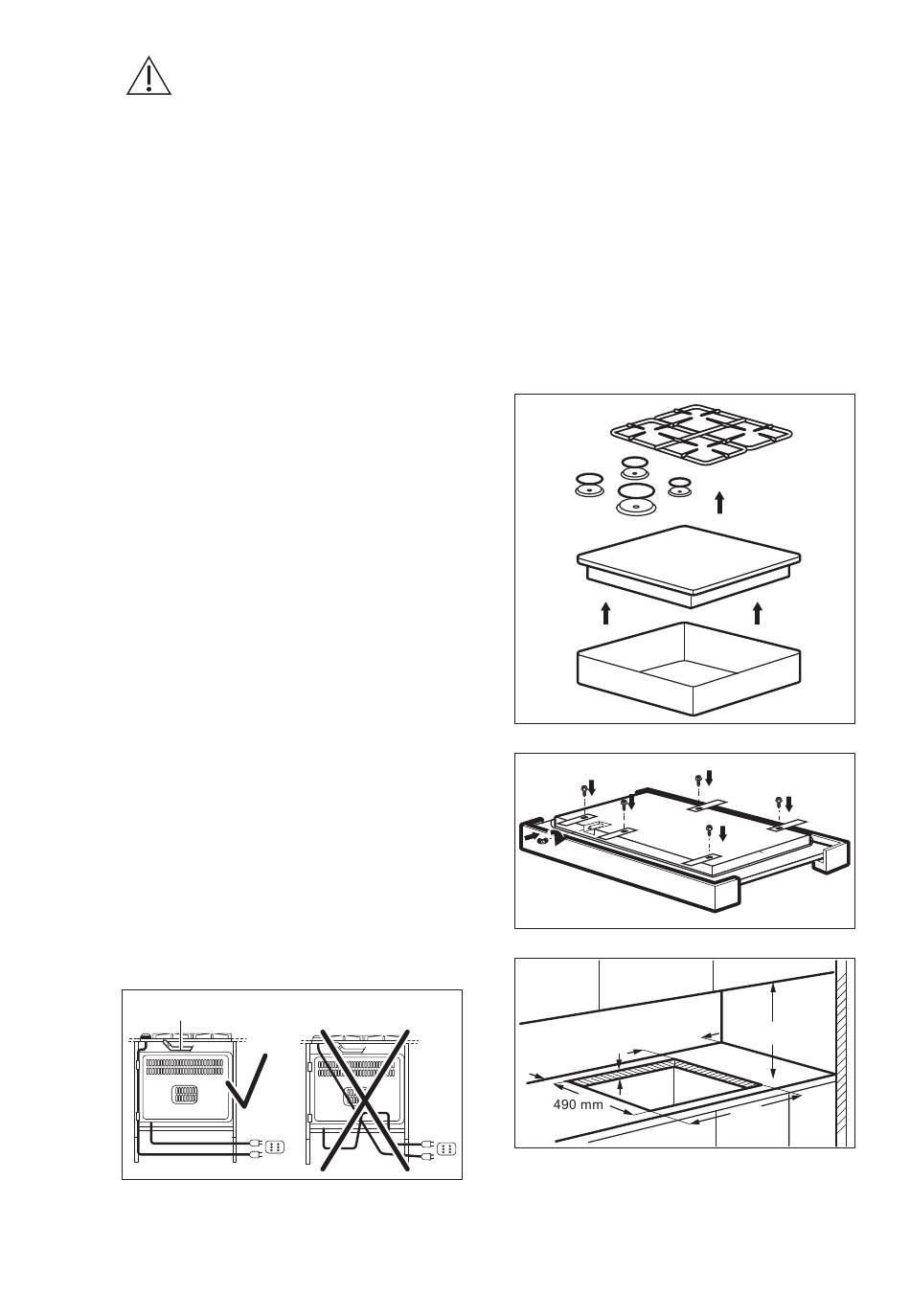 490 mm