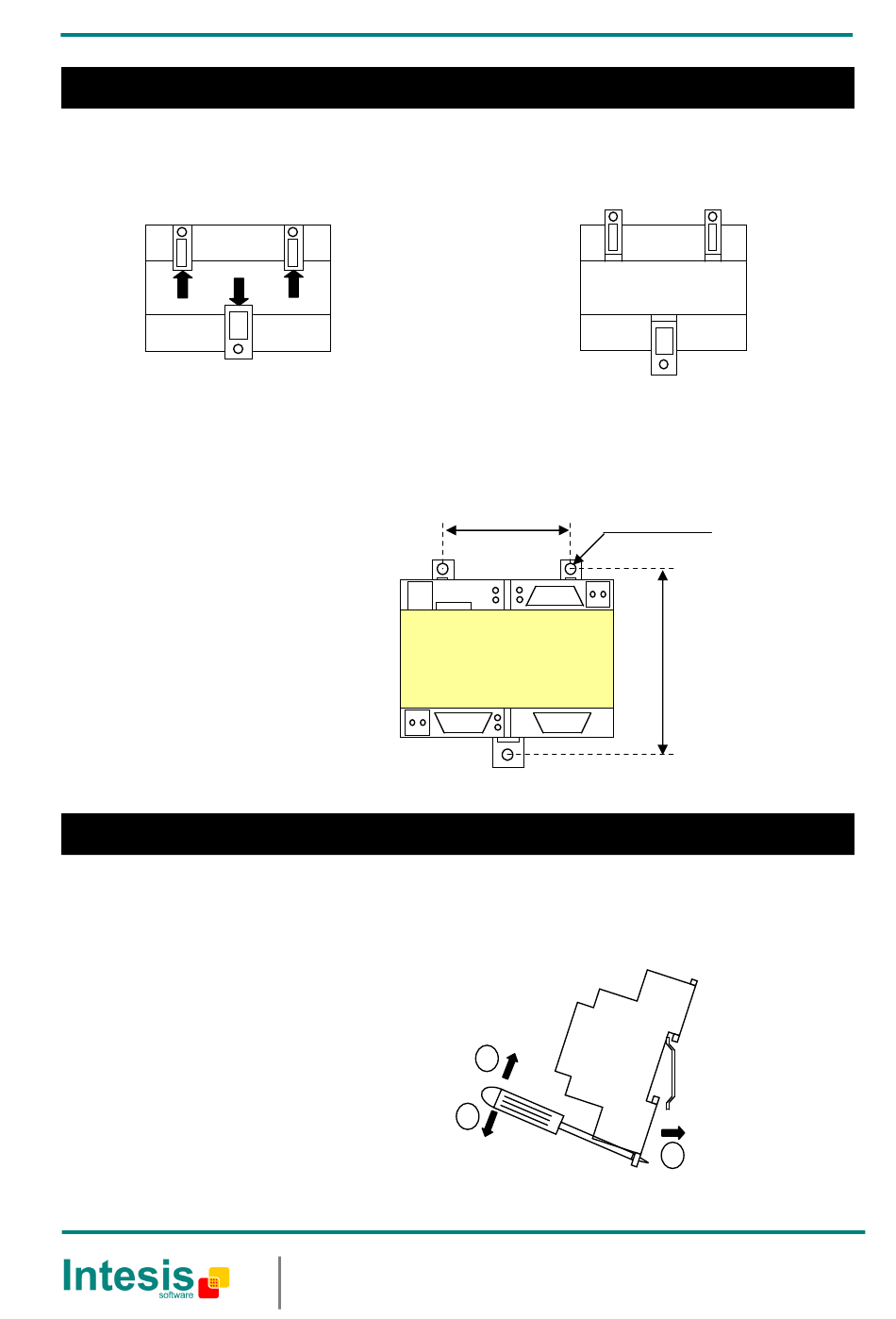 Intesis
software