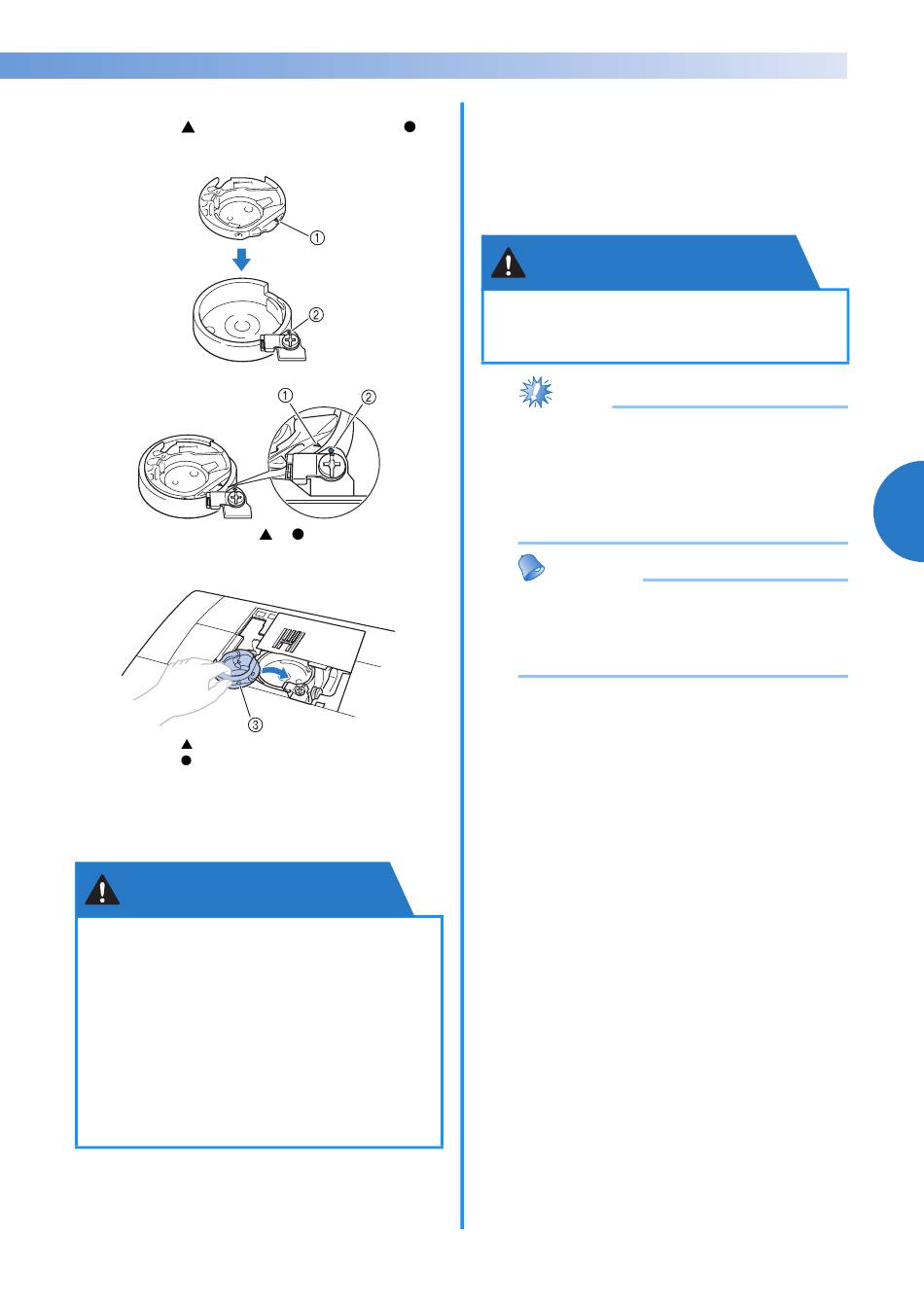 ▲ ●

①

②

① ②

▲ ●

③

▲

●