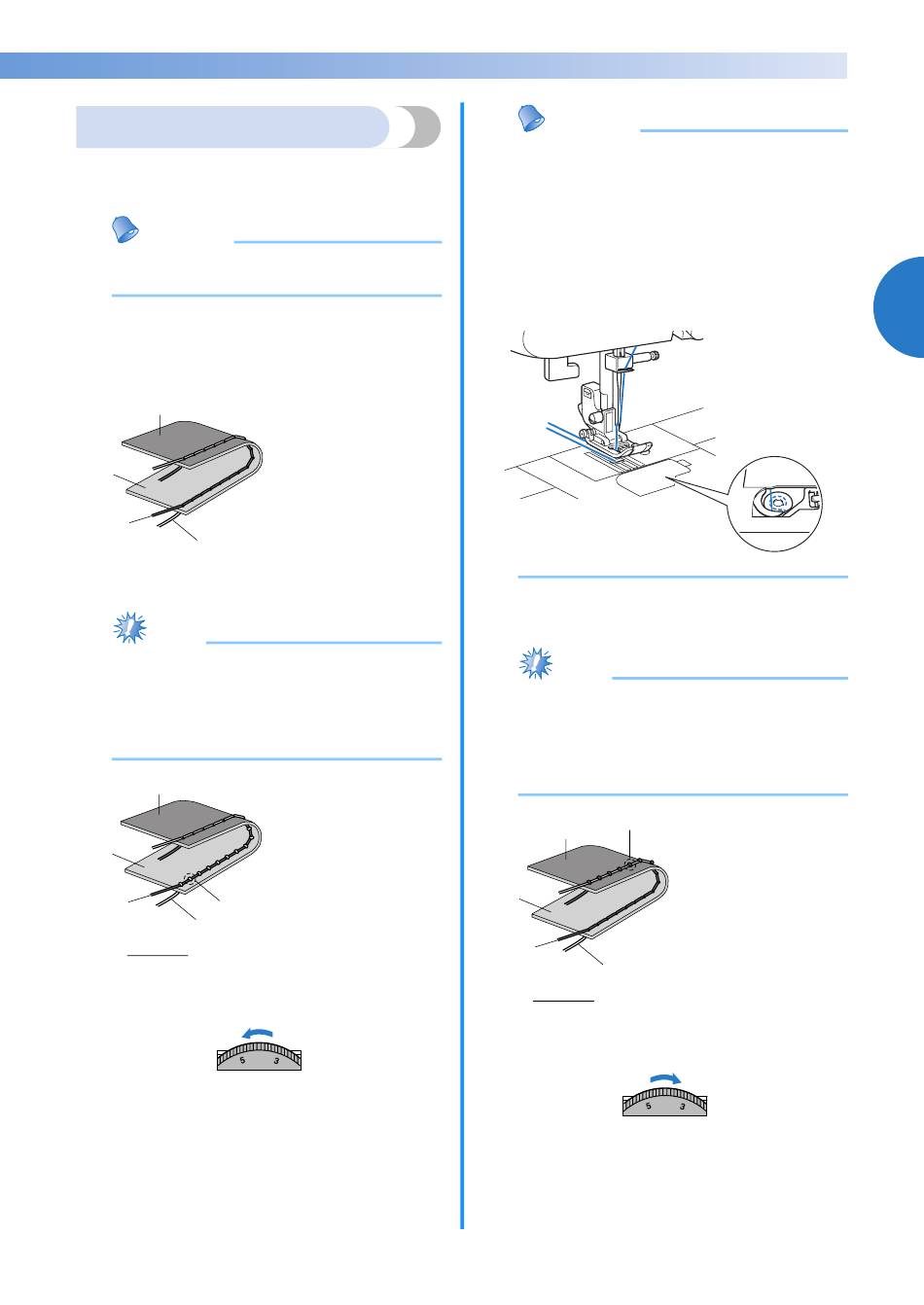 5 3

5 3