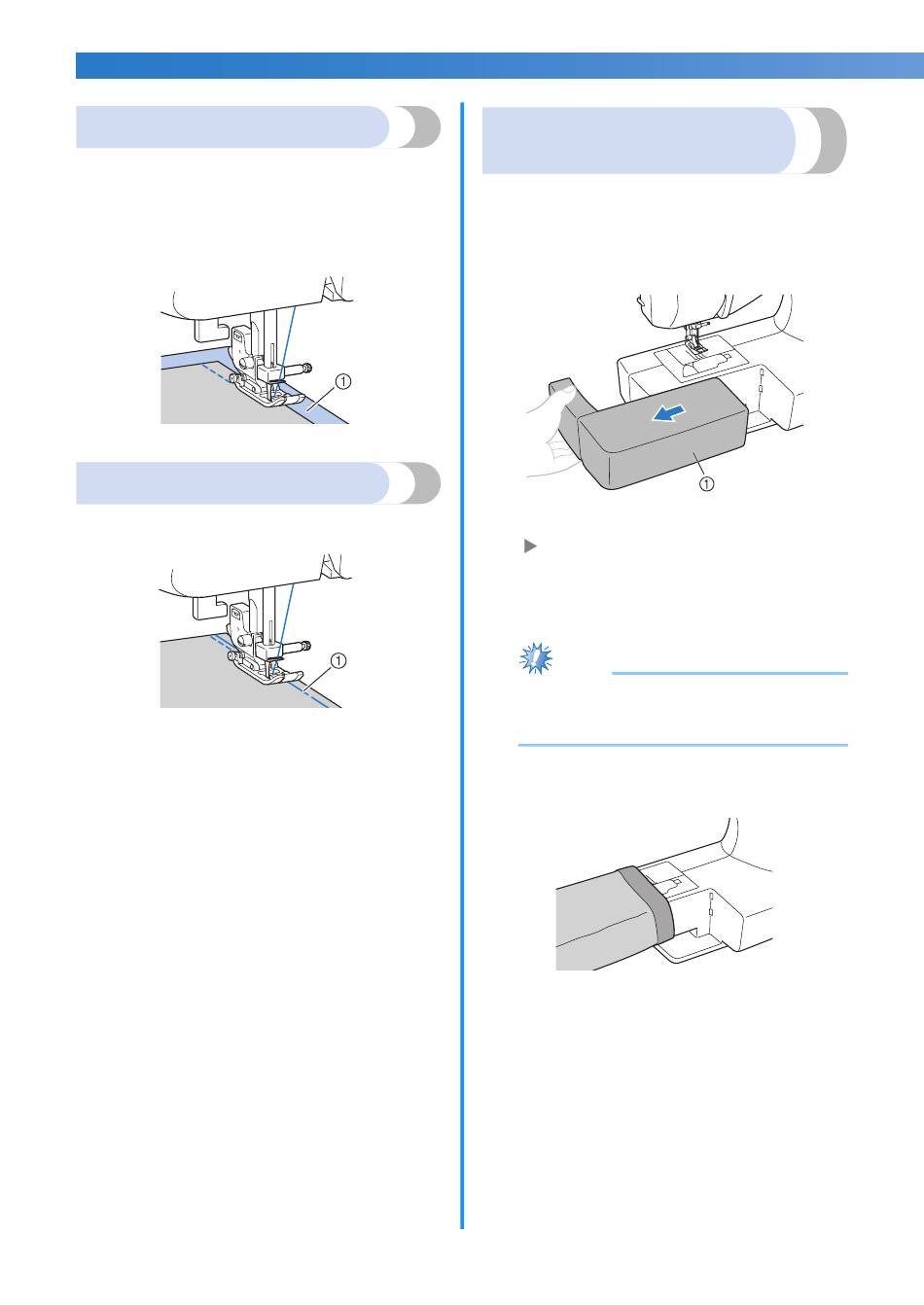 ①

①

①