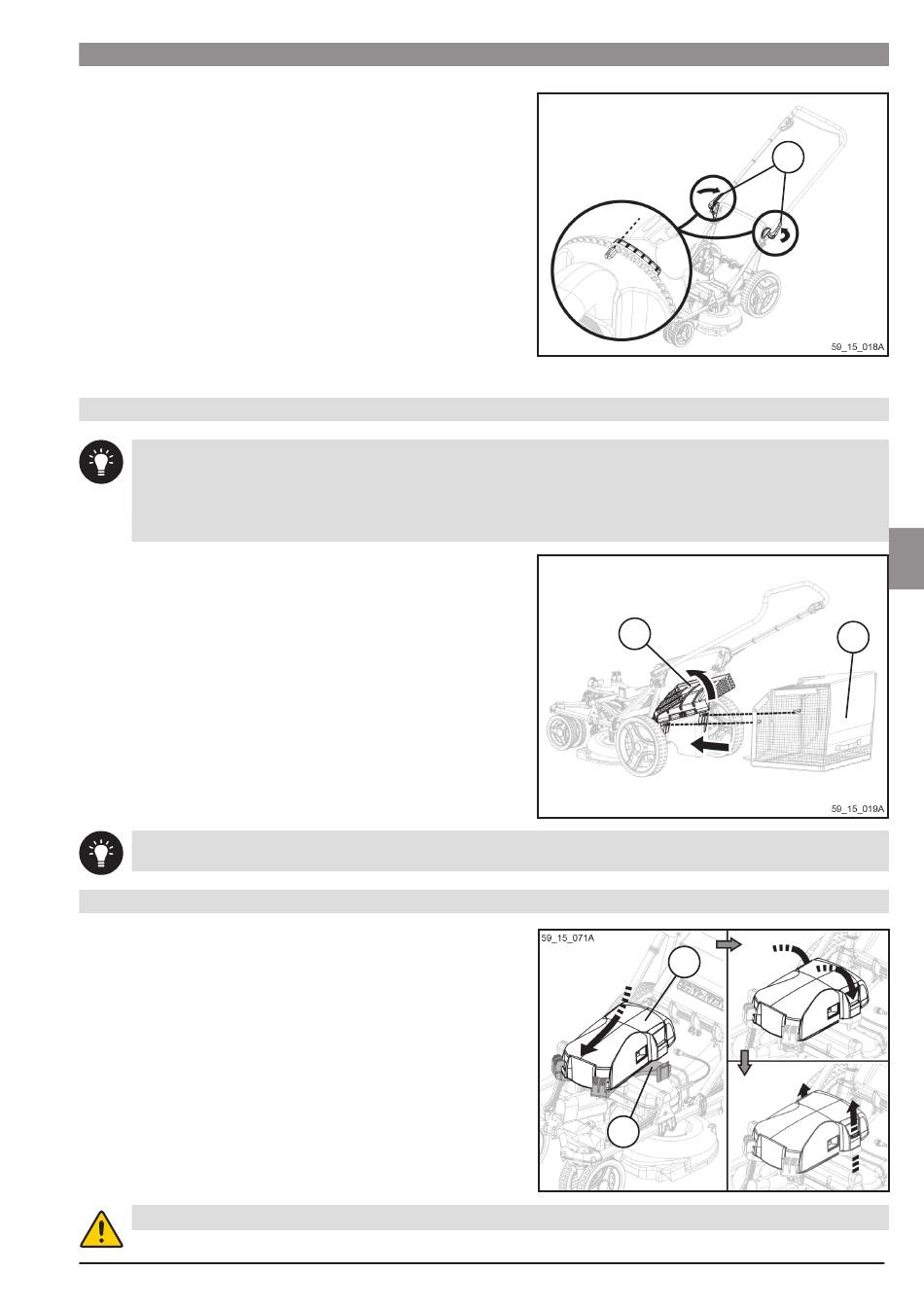 59_15_018A

59_15_019A

59_15_071A