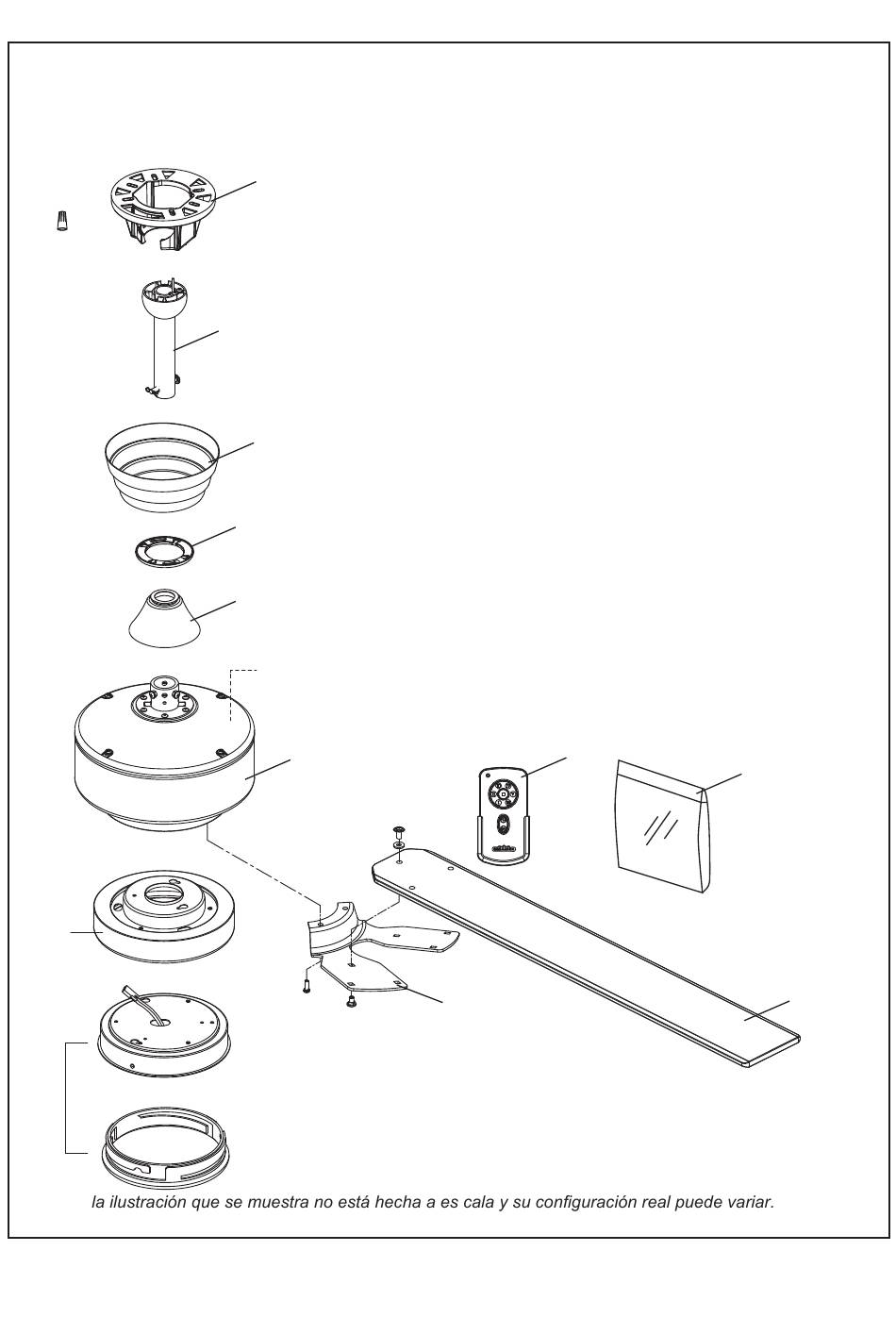 la ilustración que se muestra no está hecha a es cala y su configuración real puede variar.