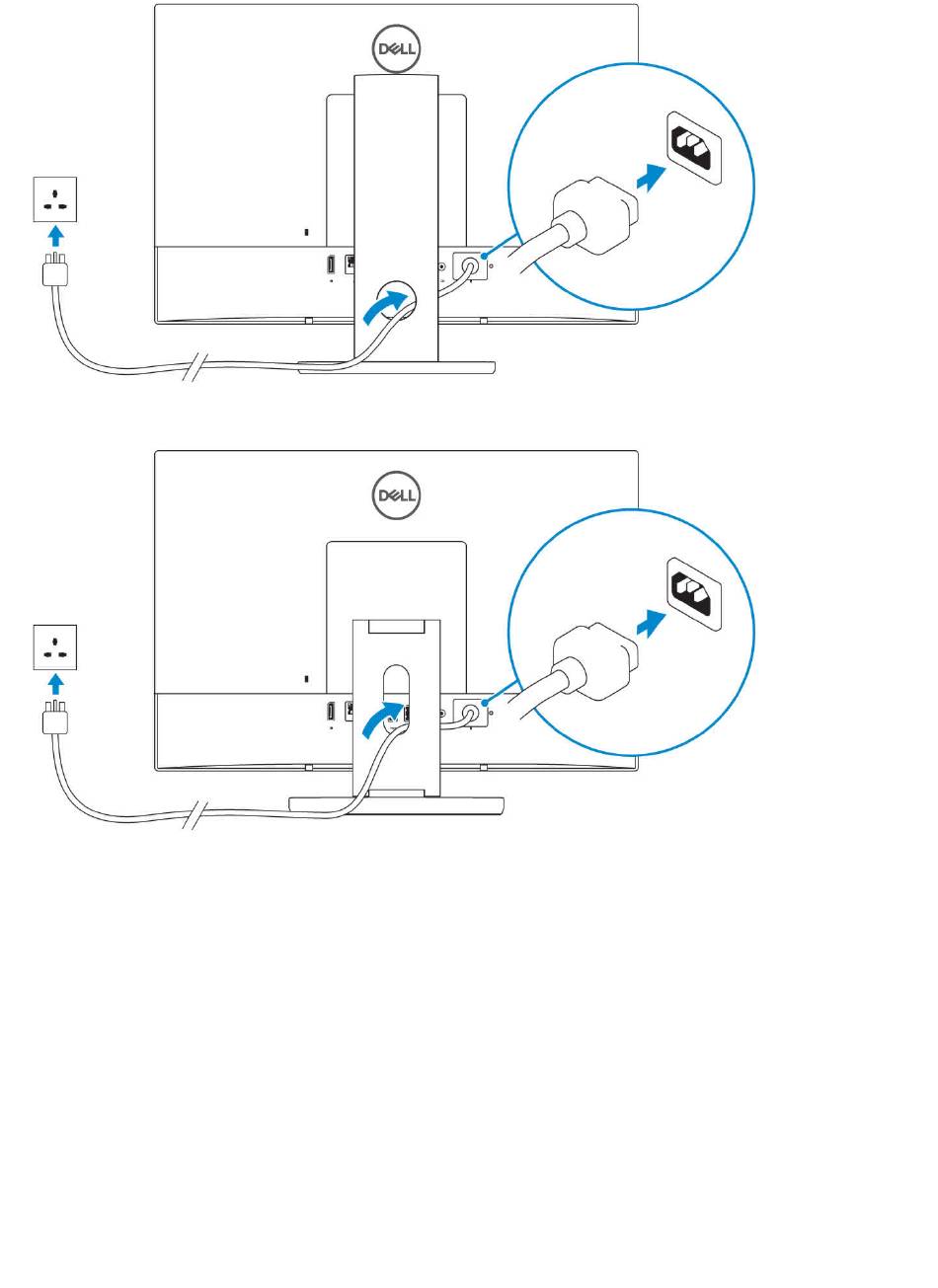 DELL

DELL