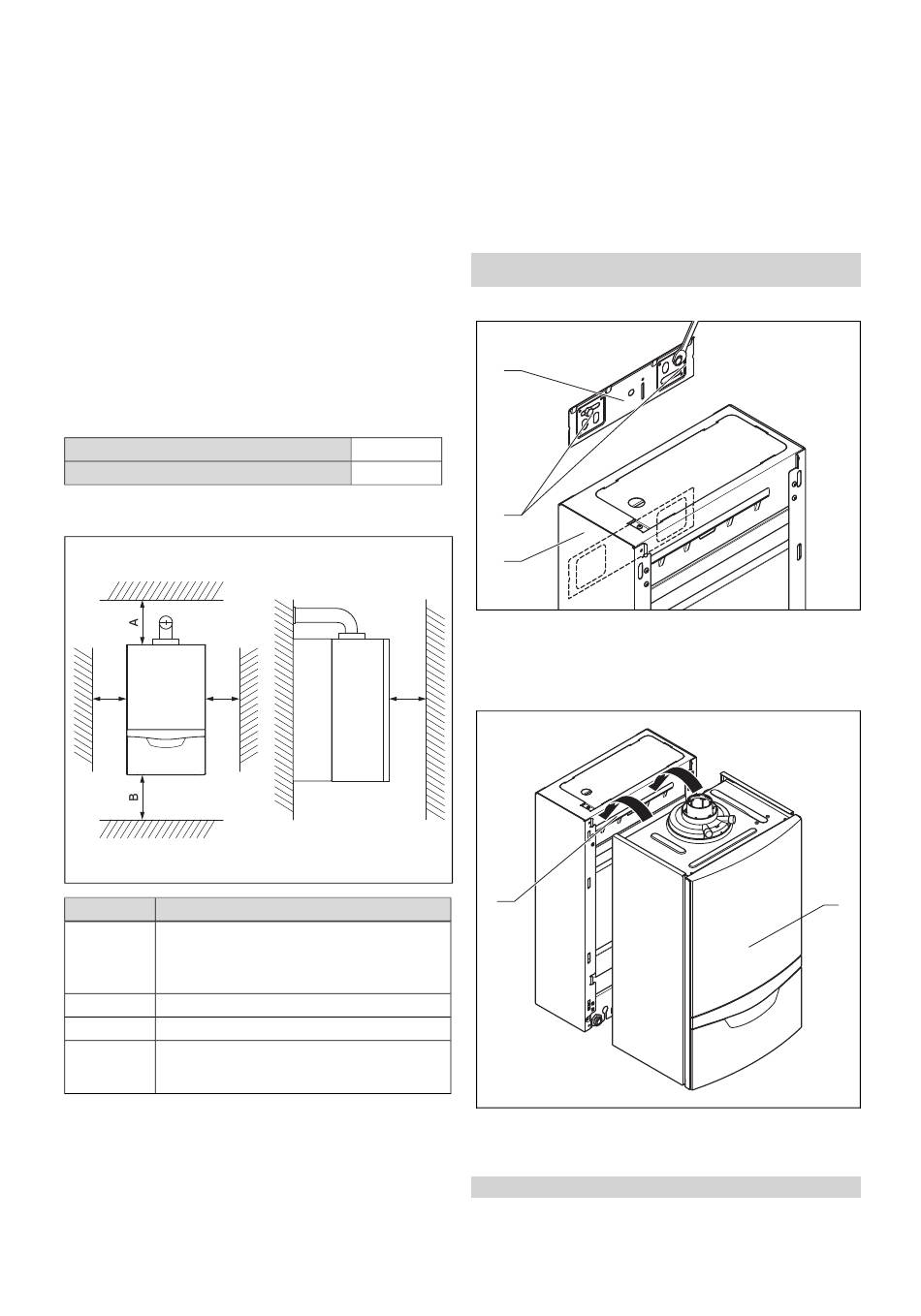 A

B