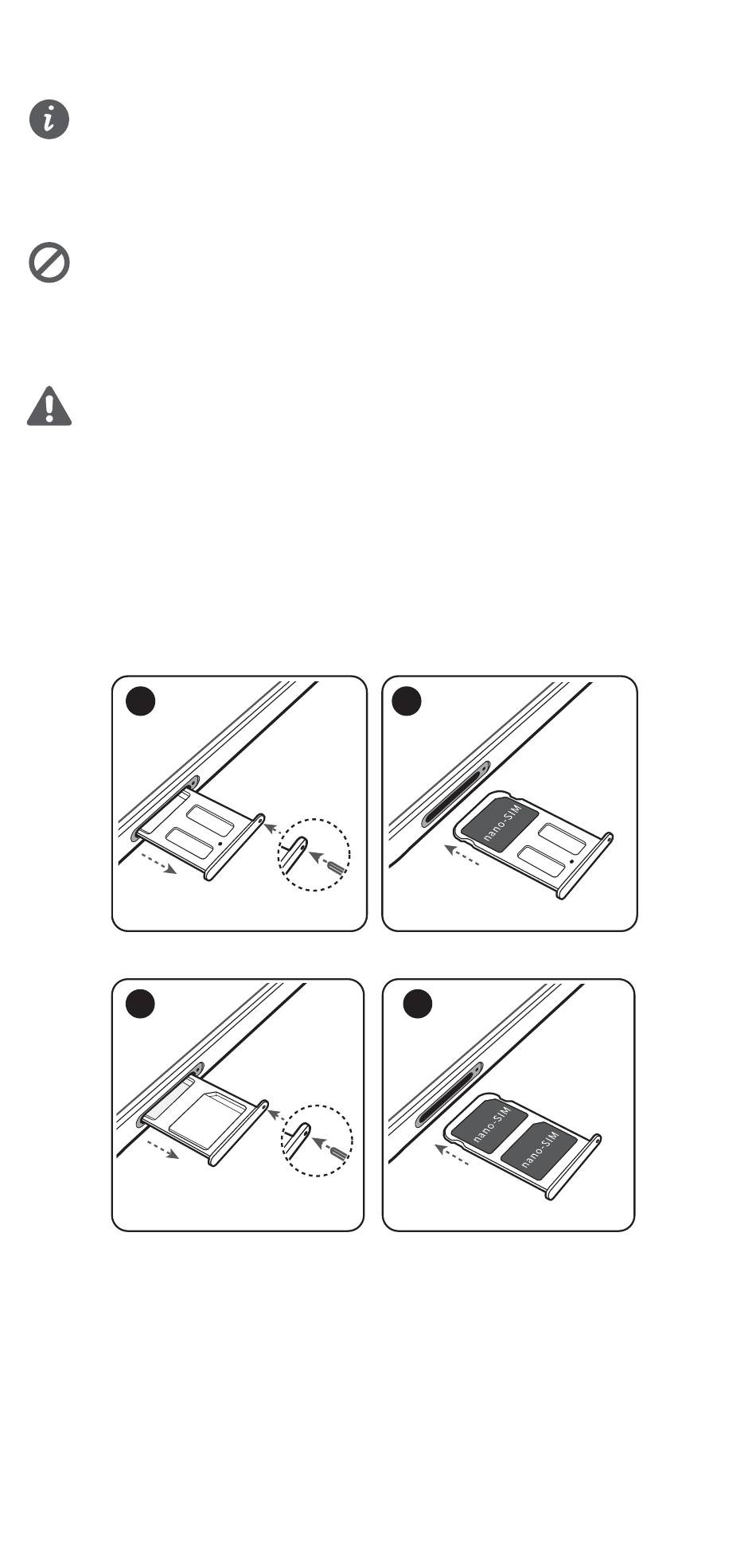 nano-SIM

nano-SIM

nano-SIM