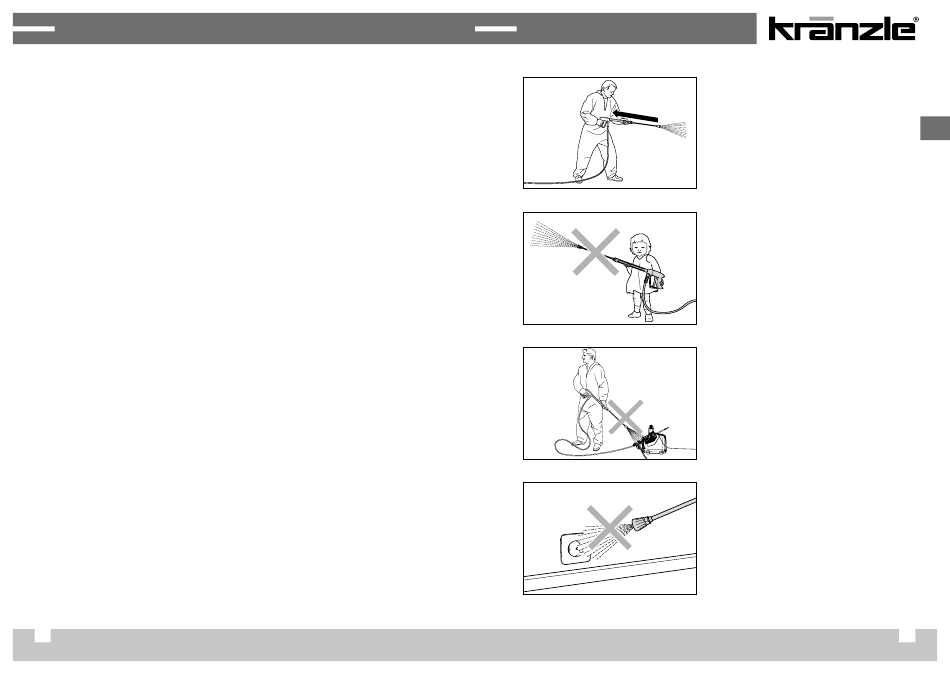 kränzle®