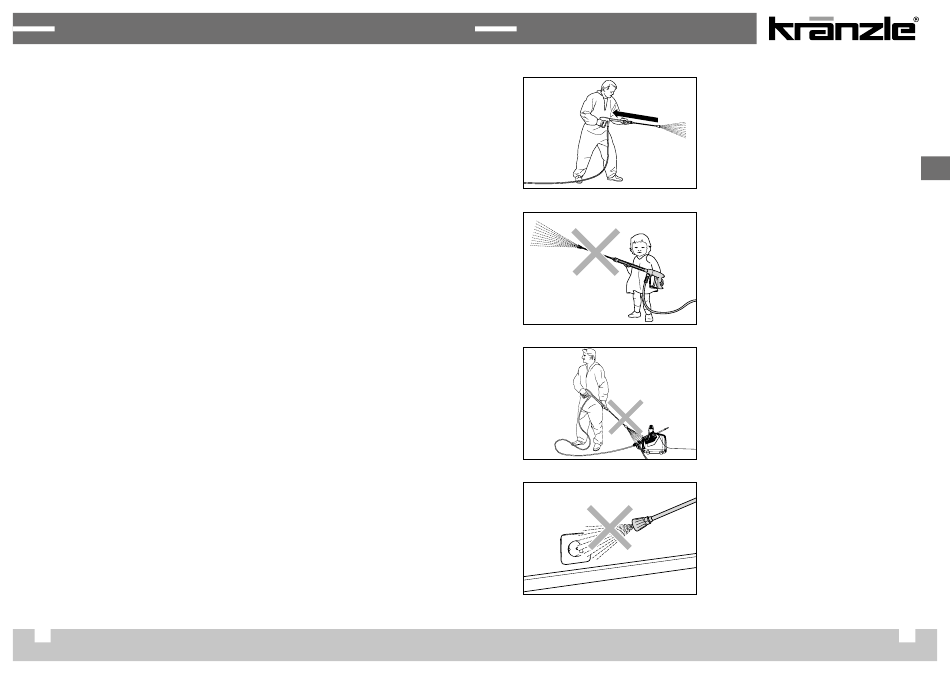 kränzle®