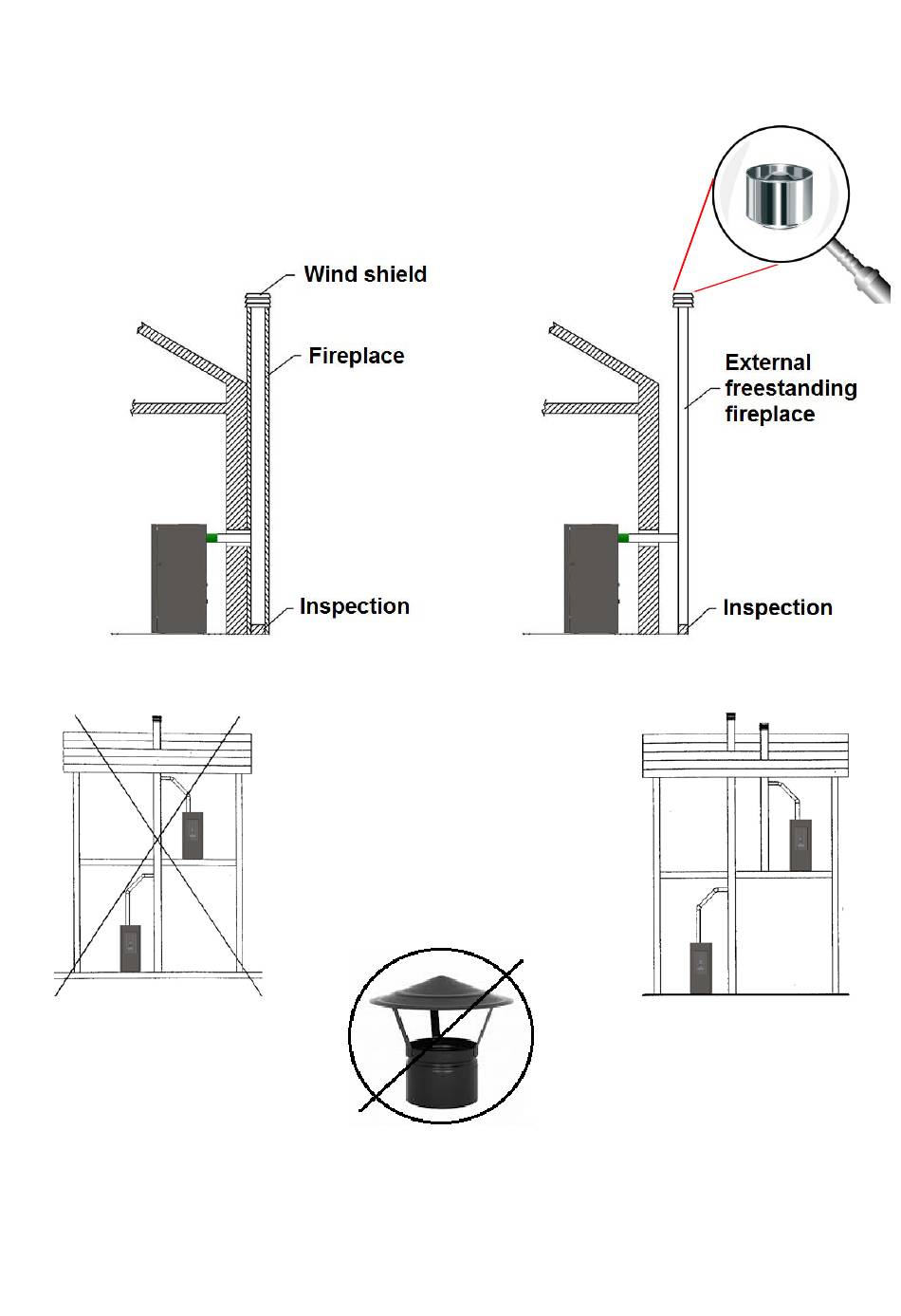 Wind shield

Fireplace

Inspection

External freestanding fireplace

Inspection