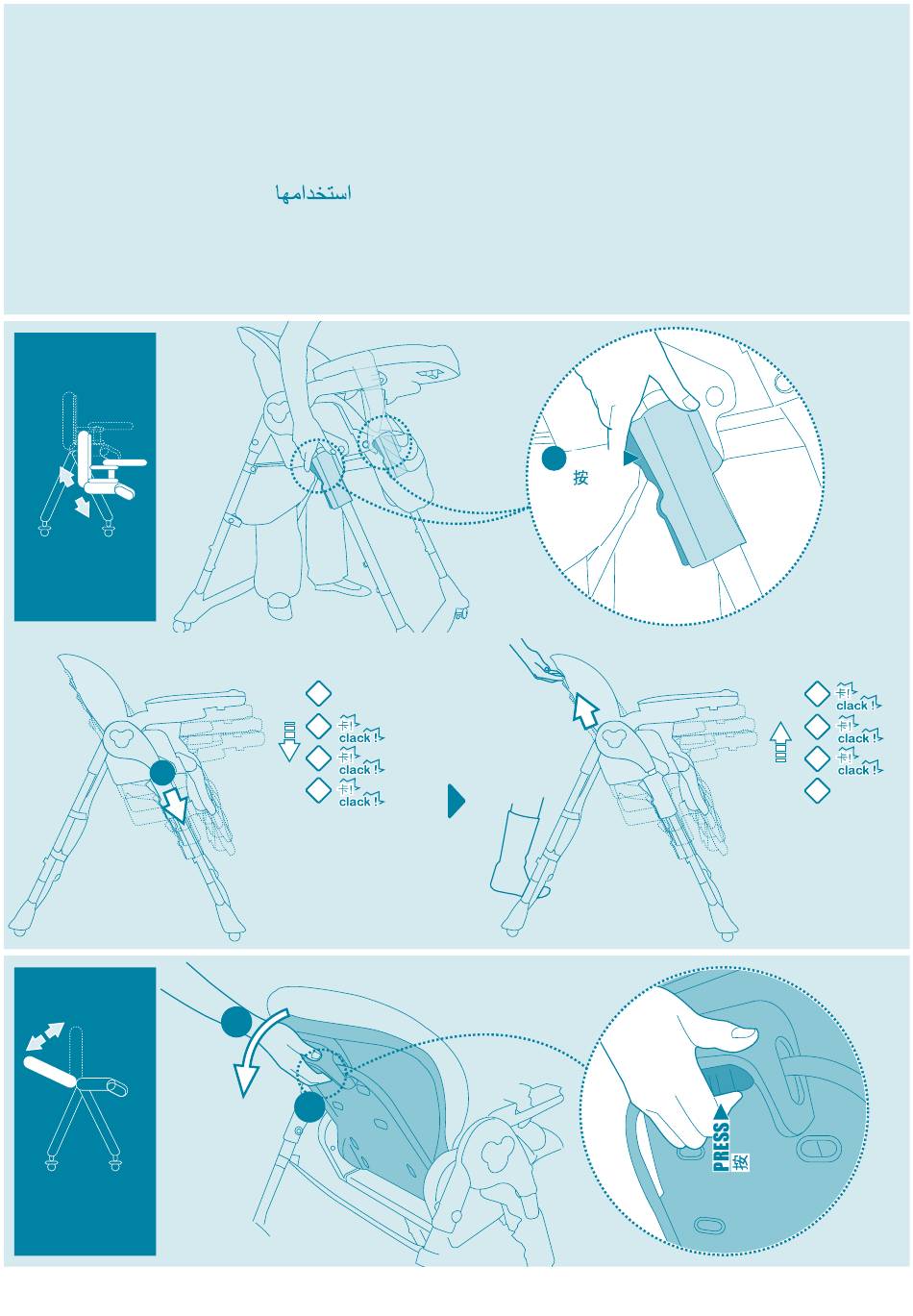 استخدامها

按

卡!
clack !
卡!
clack !
卡!
clack !

卡!
clack !
卡!
clack !
卡!
clack !

PRESS
按