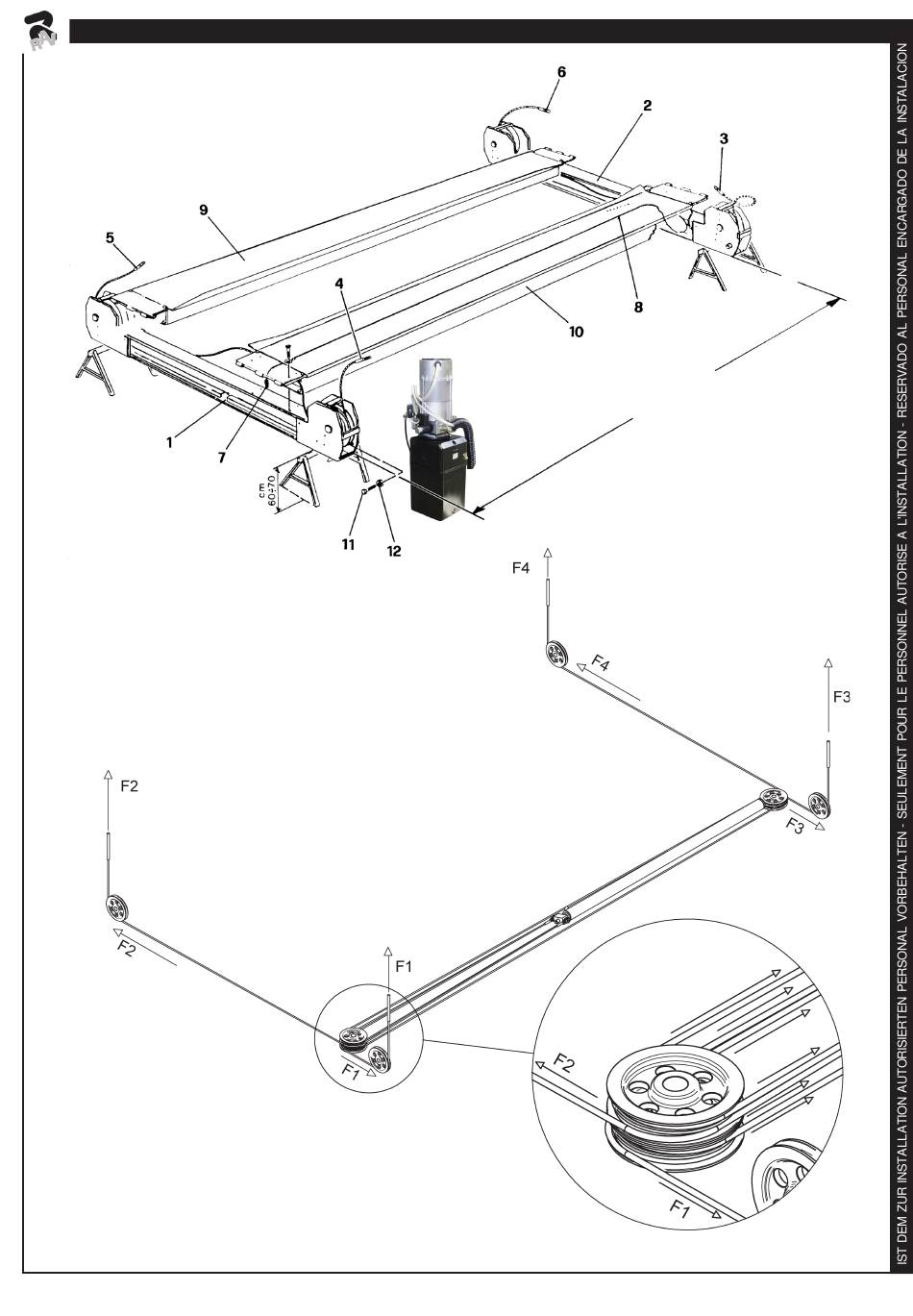 RAV

6
2
3
9
5
4
8
10
1
7
cm 60÷70
11
12

F4
F4
F3
F3
F2
F2
F1
F1
F2
F1

IST DEM ZUR INSTALLATION AUTORISIERTEN PERSONAL VORBEHALTEN - SEULEMENT POUR LE PERSONNEL AUTORISE A L'INSTALLATION - RESERVADO AL PERSONAL ENCARGADO DE LA INSTALACION