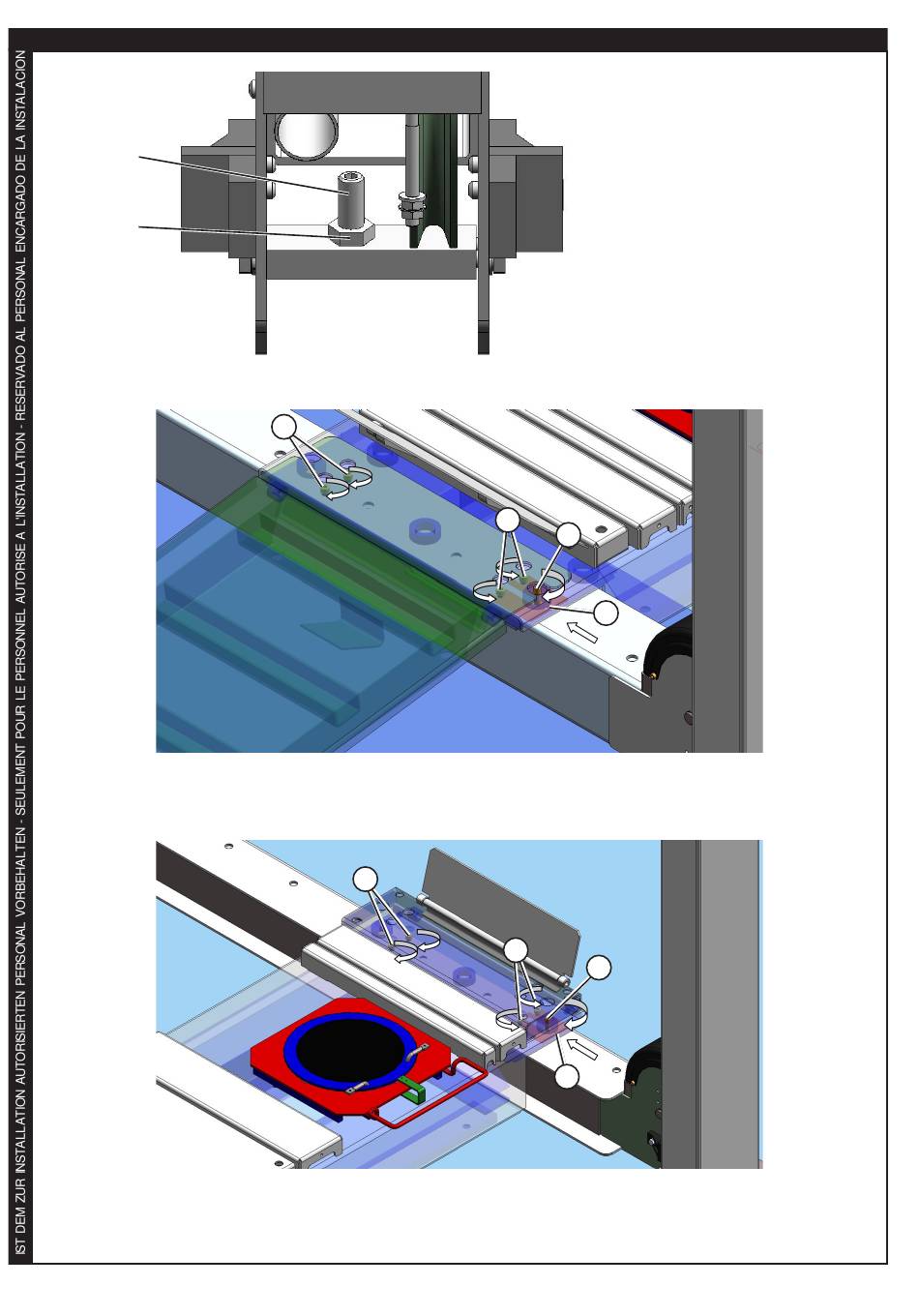 IST DEM ZUR INSTALLATION AUTORSIERTEN PERSONAL VORBEHALTEN - SEULEMENT POUR LE PERSONNEL AUTORISE A L'INSTALLATION - RESERVADO AL PERSONAL ENCARGADO DE LA INSTALACION