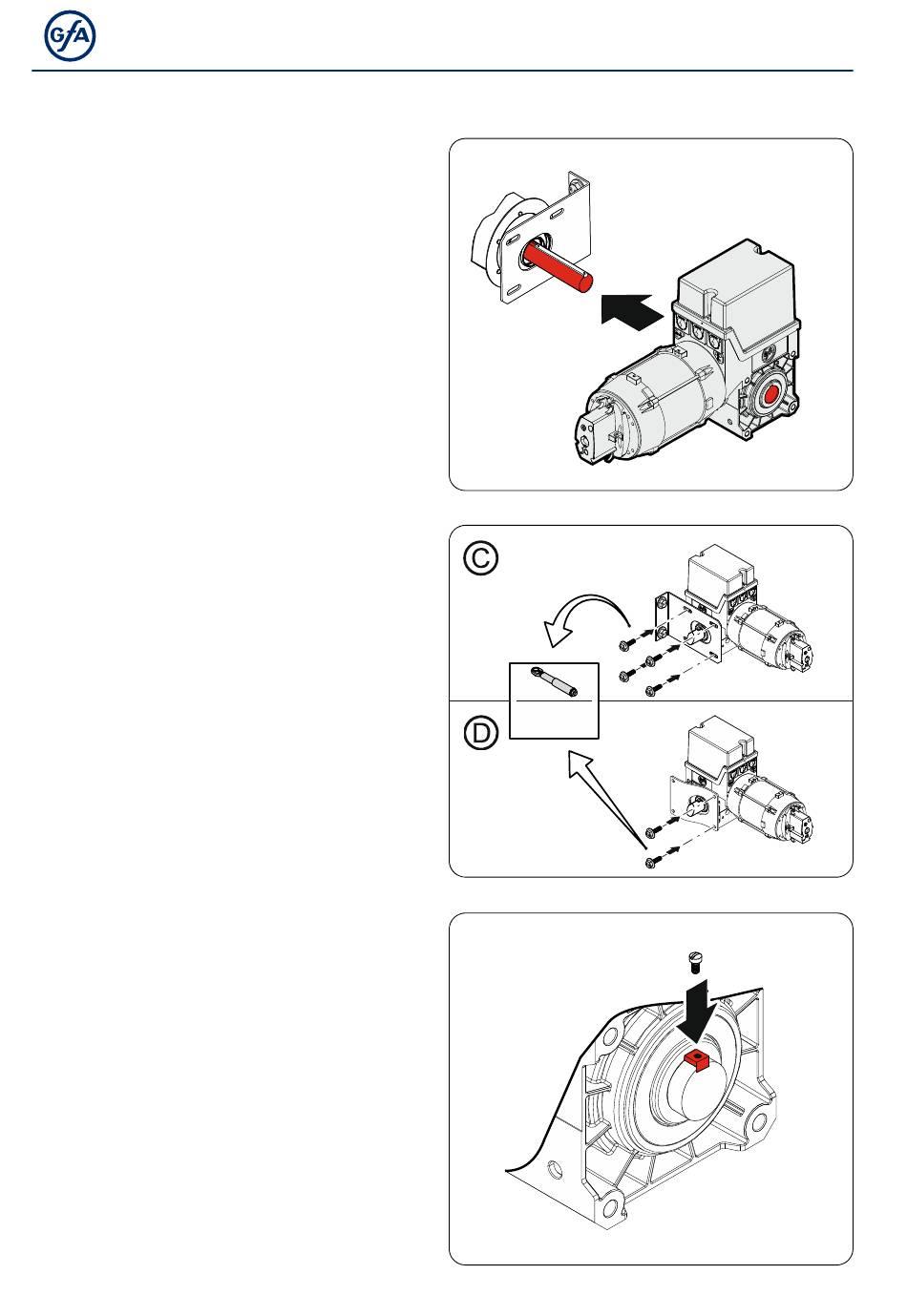 GfA

C

D