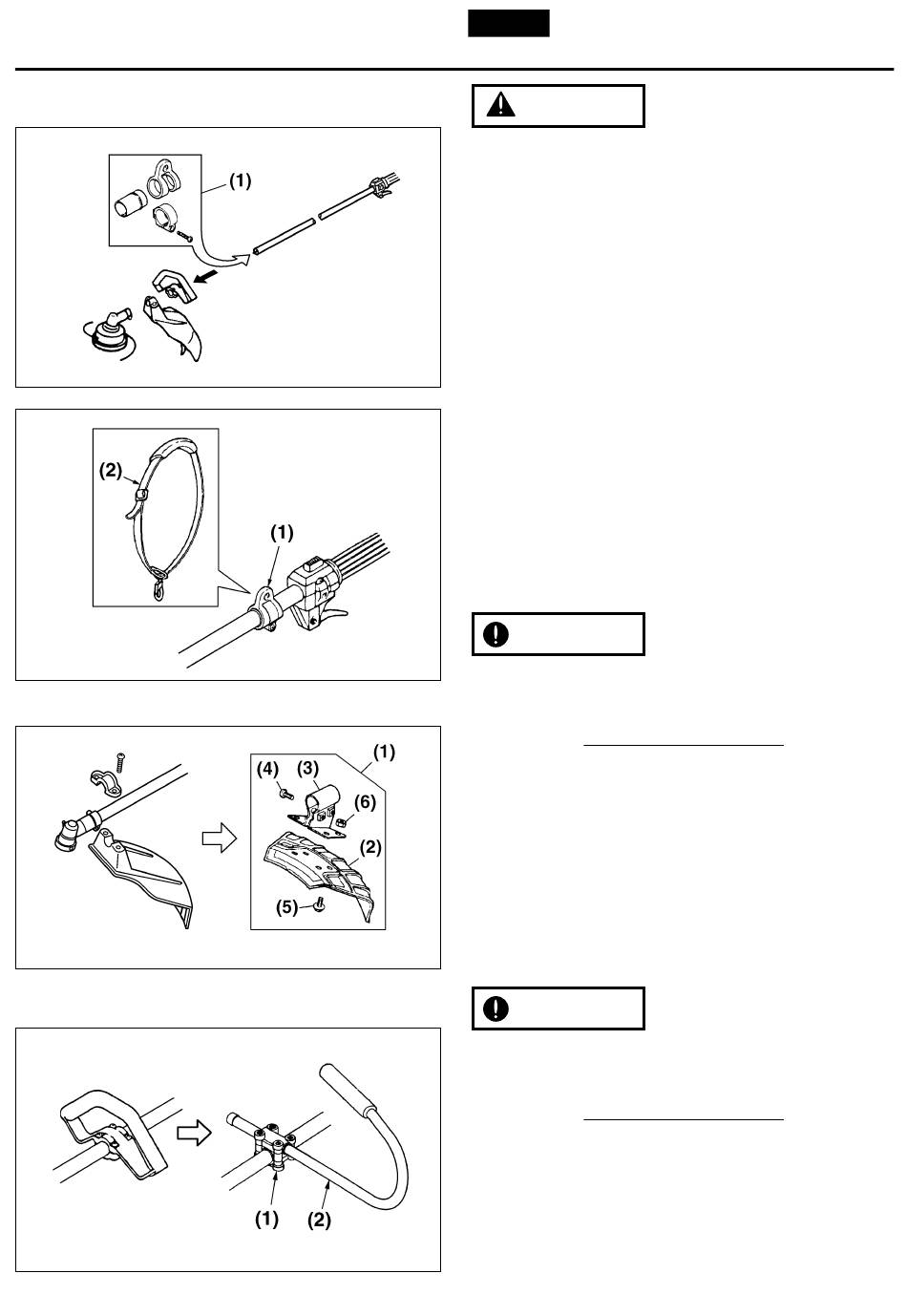 (1)

(2)

(1)

(4) (3) (1)

(6)

(2)

(5)

(1) (2)