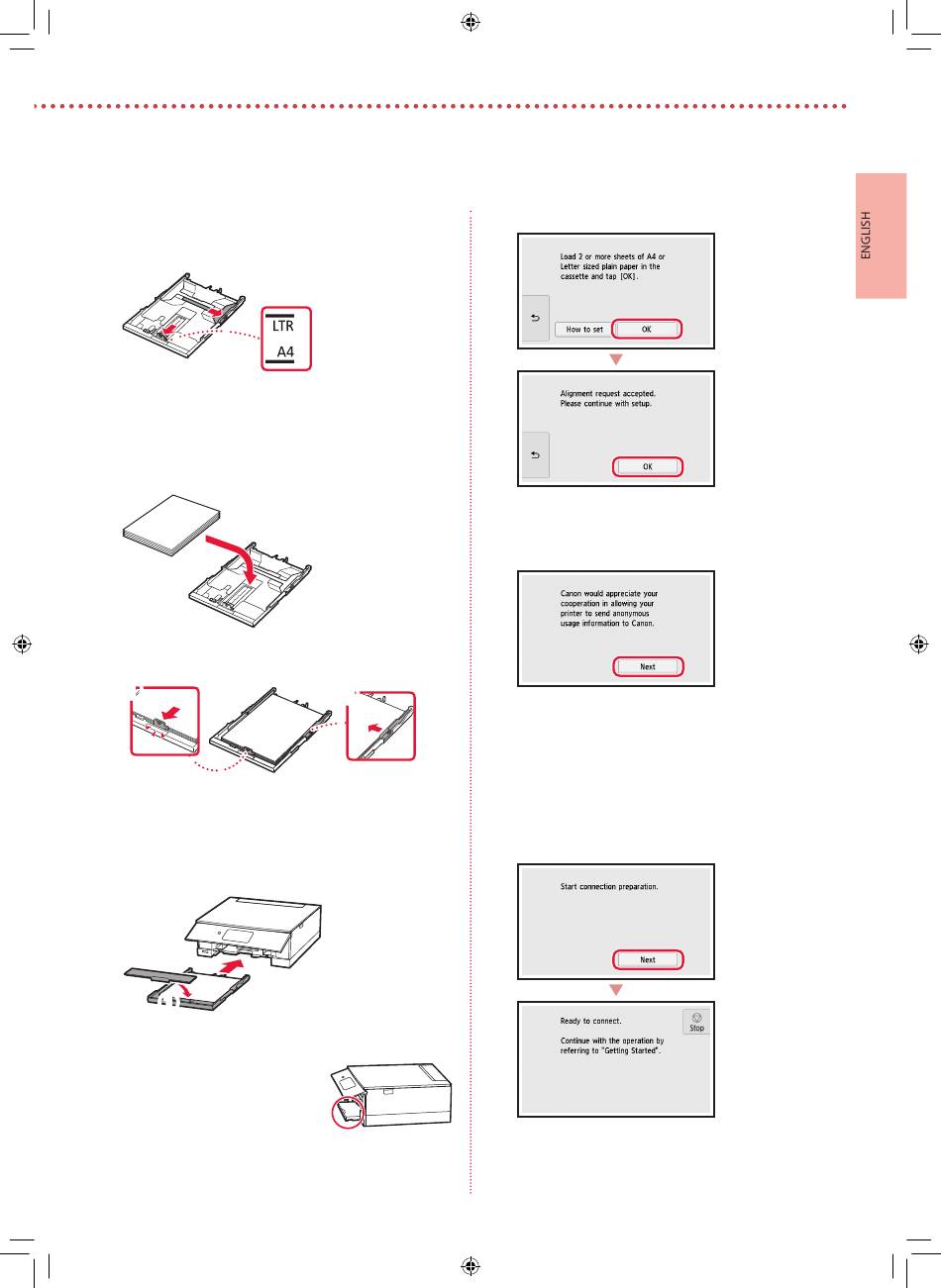 ENGLISH

LTR

A4

Load 2 or more sheets of A4 or Letter sized plain paper in the cassette and tap [OK].

How to set

OK

Alignment request accepted. Please continue with setup.

OK

Canon would appreciate your cooperation in allowing your printer to send anonymous usage information to Canon.

Next

Start connection preparation.

Next

Ready to connect.

Continue with the operation by referring to "Getting Started".

Stop