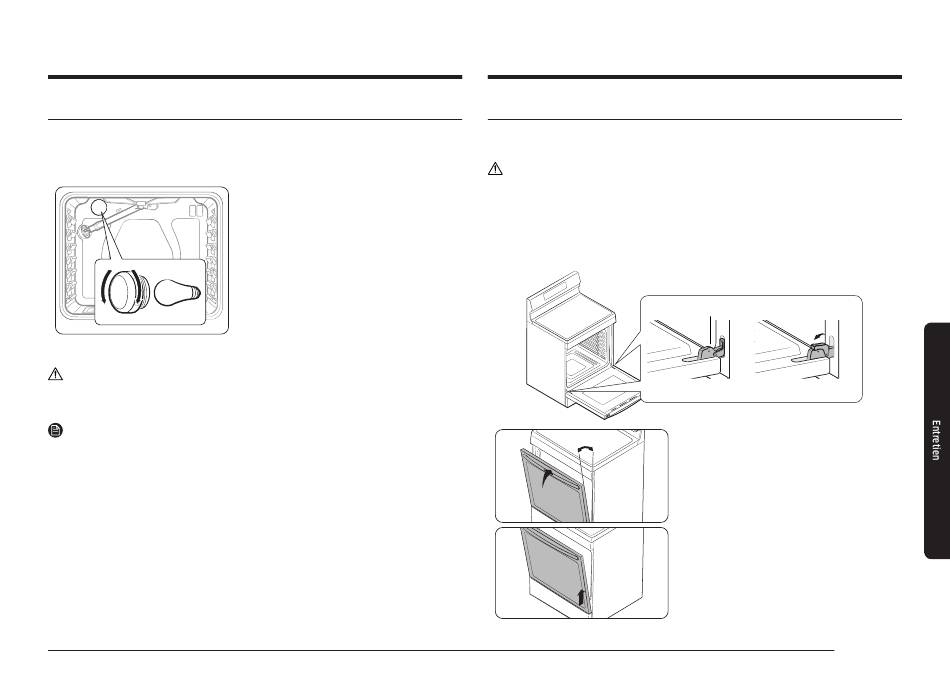 Entretien