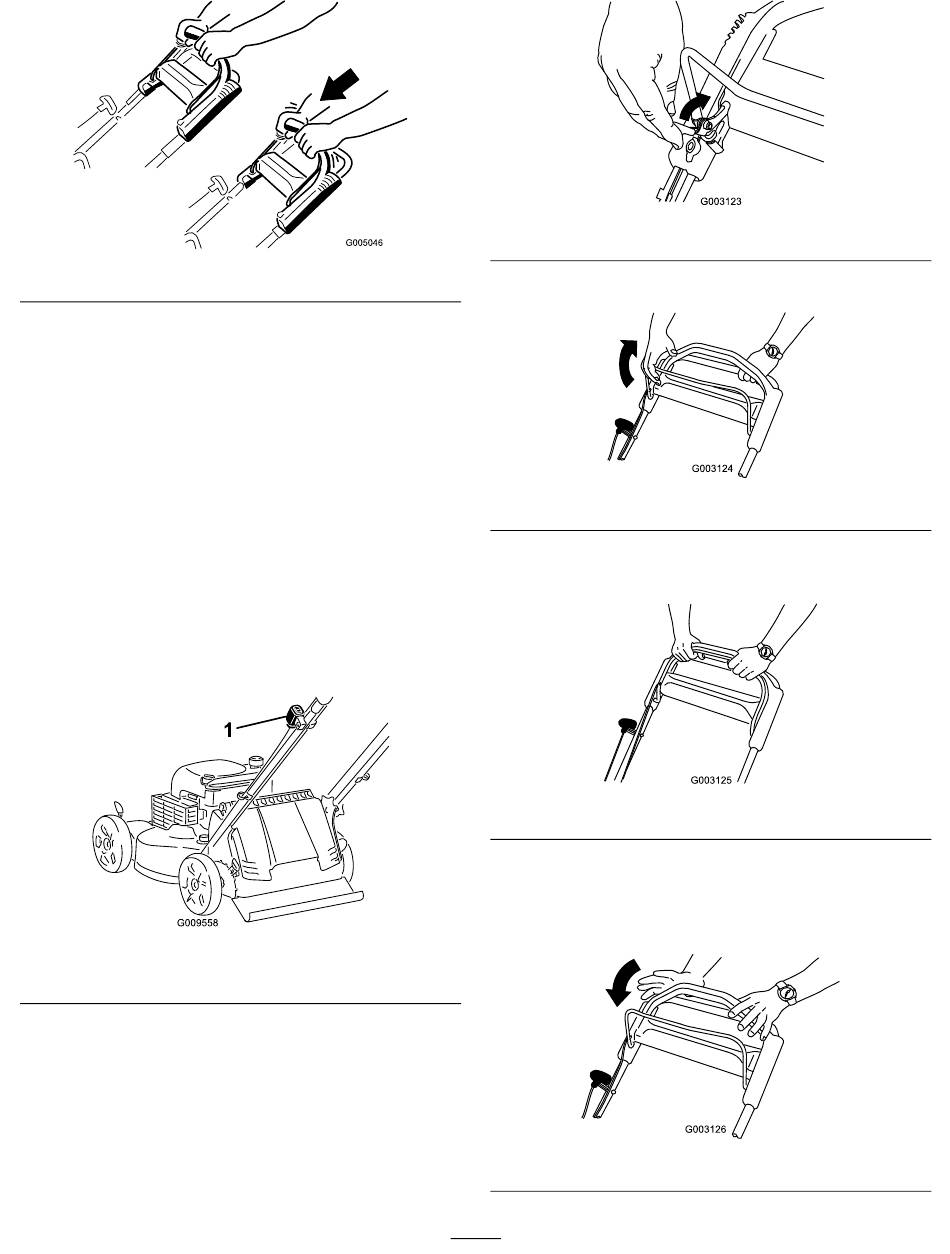 G005046

1

G009558

G003123

G003124

G003125

G003126