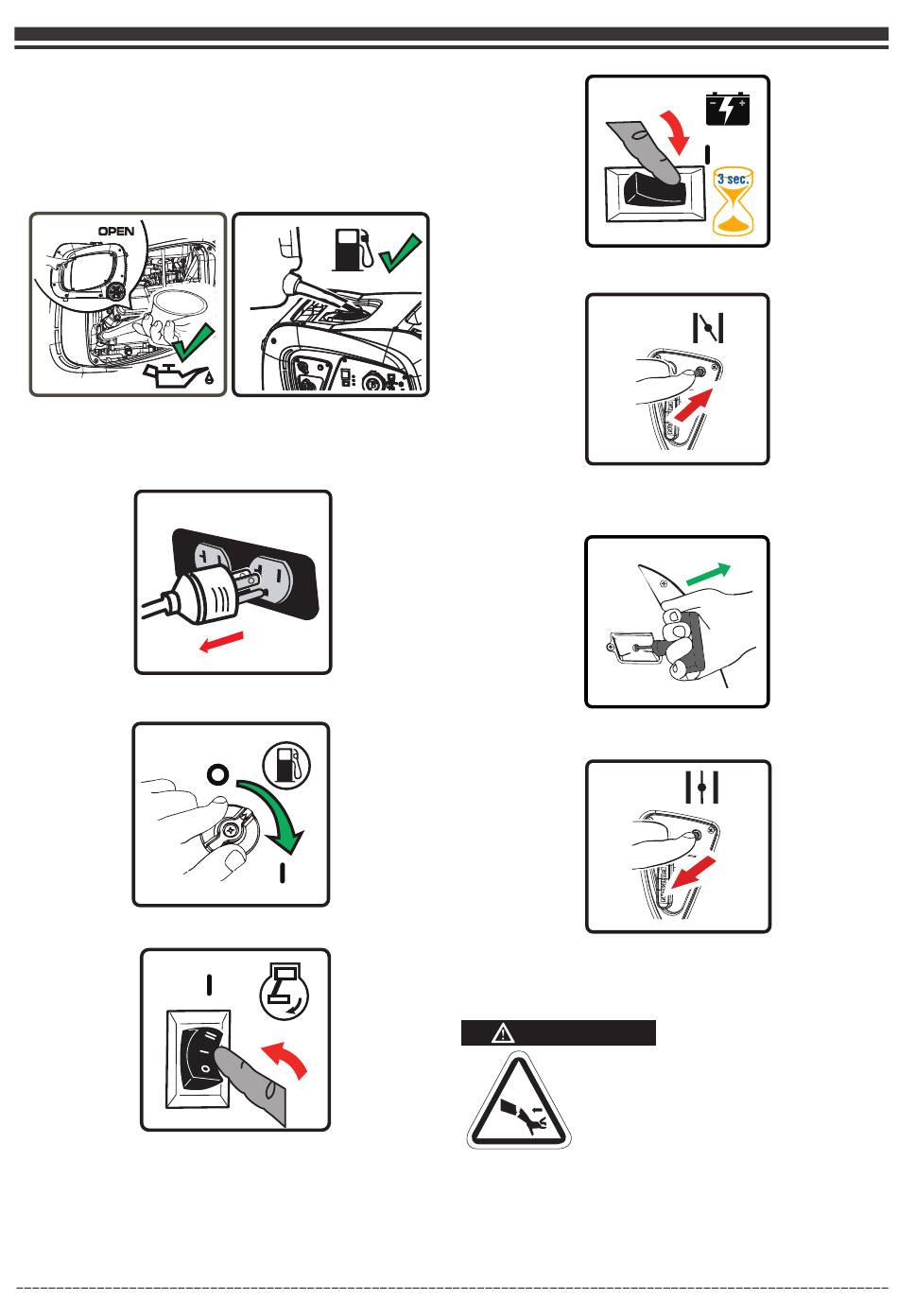 OPEN

3 sec.