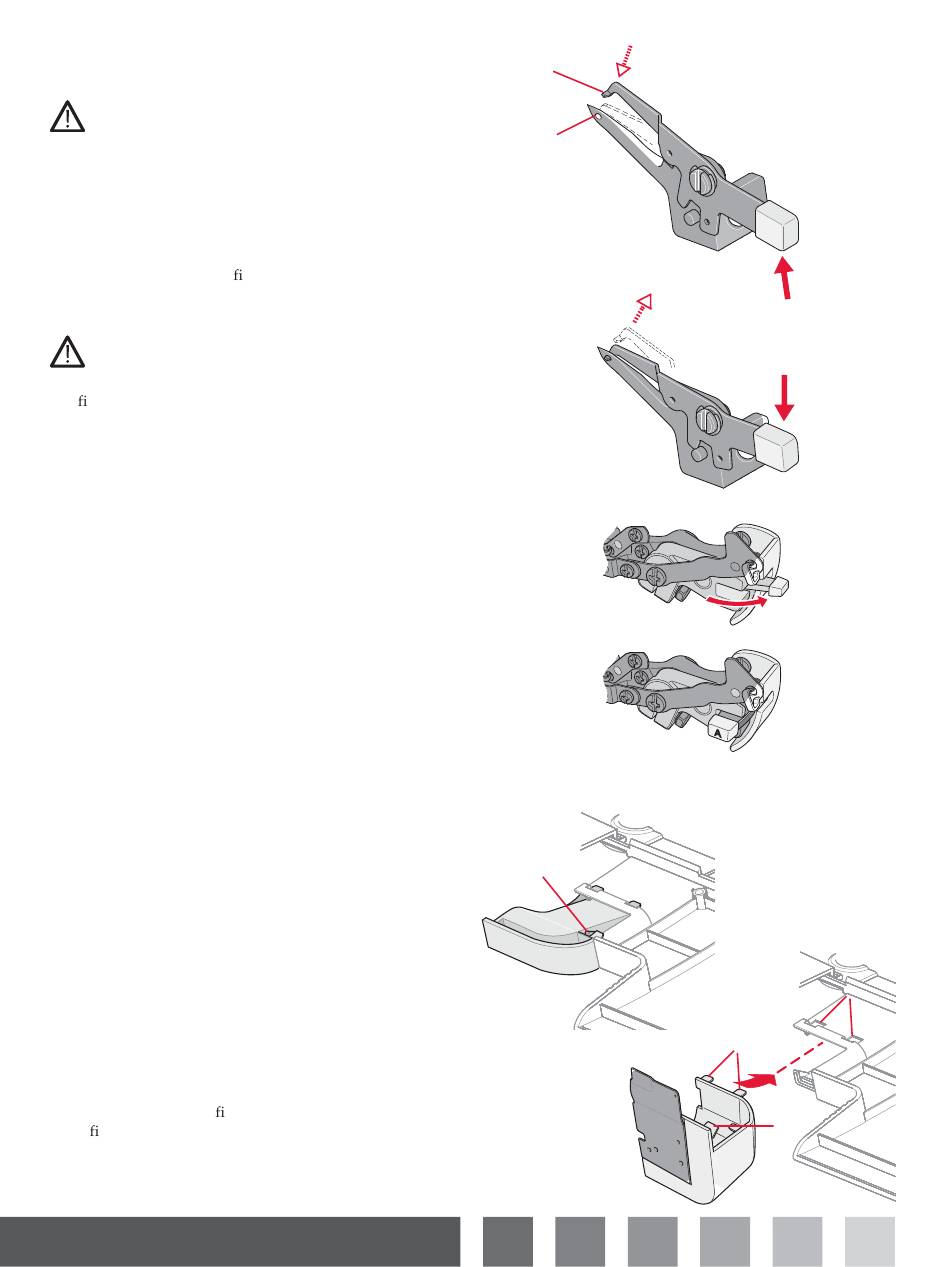 fi

fi

A

fi
fi