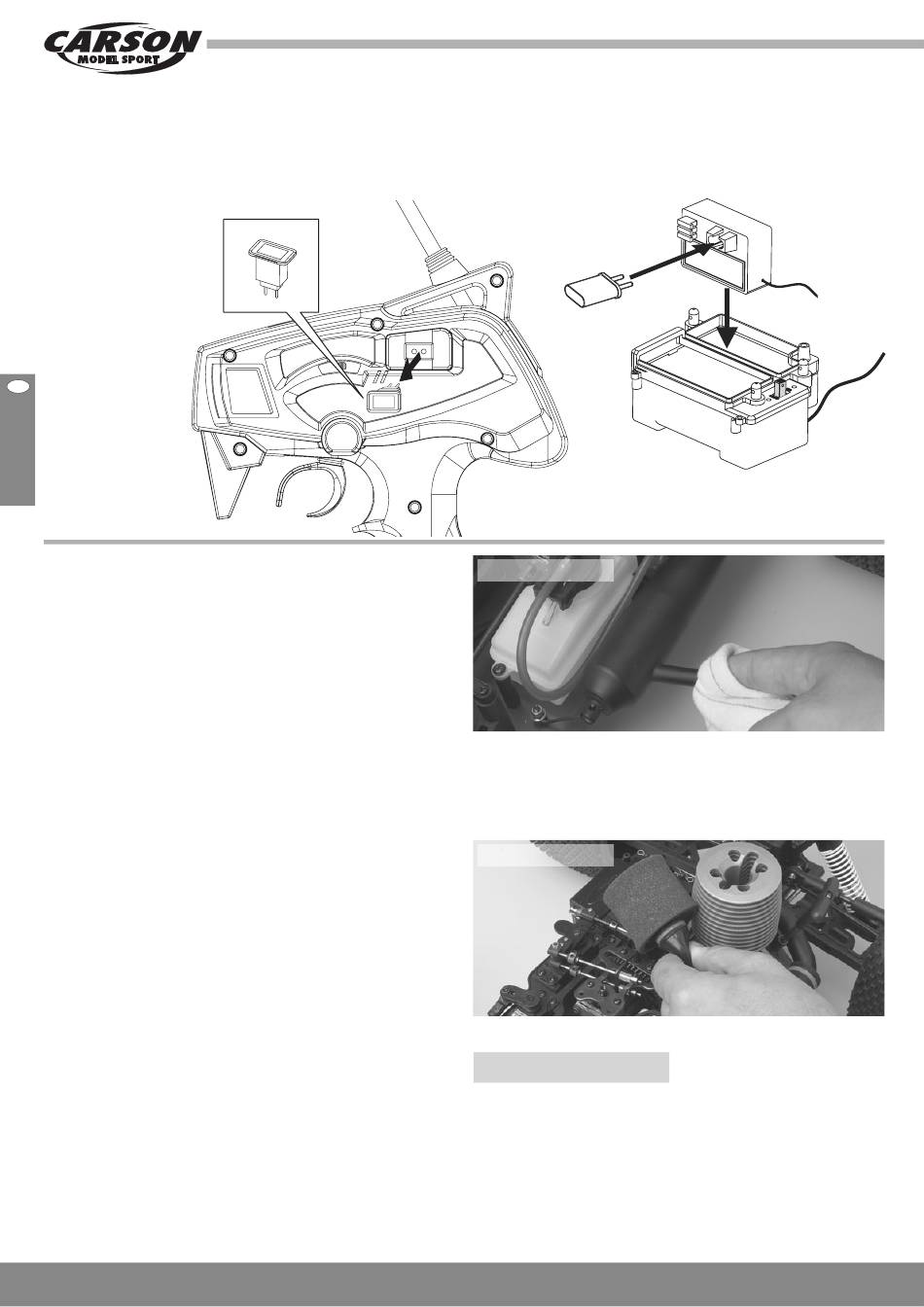 CARSON
MODEL SPORT