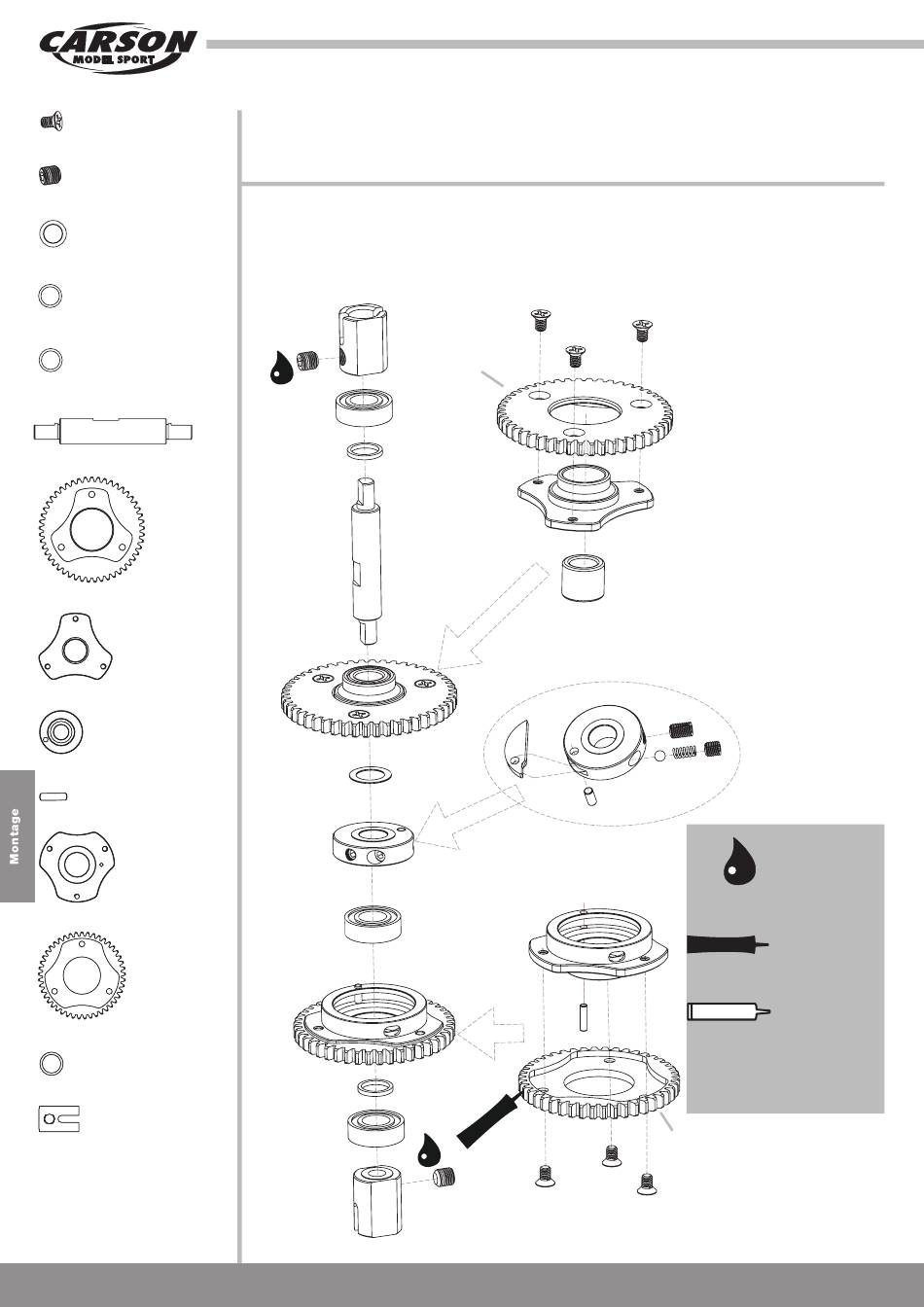 CARSON
MODEL SPORT

Montage