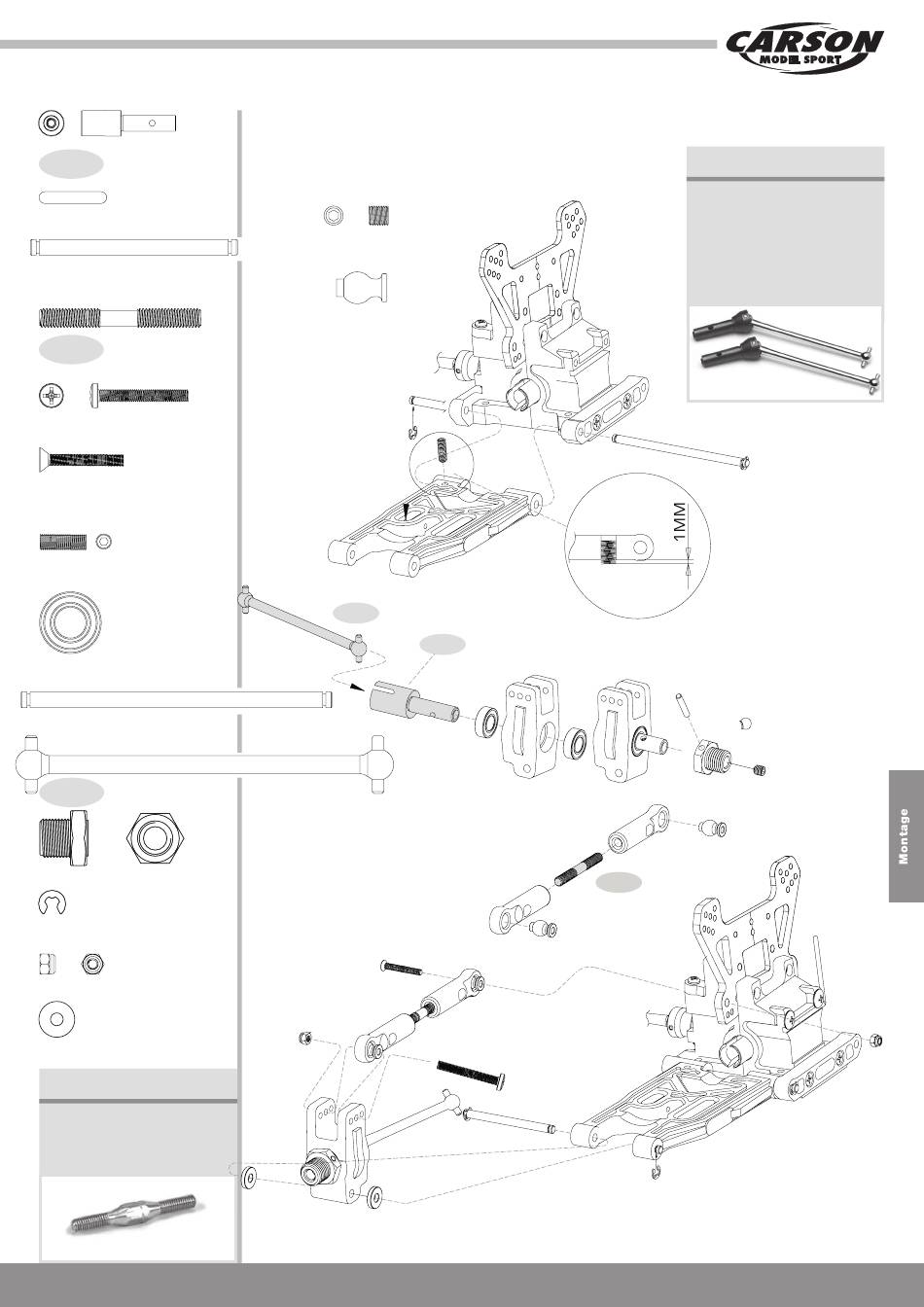 CARSON
MODEL SPORT

1MM

Montage