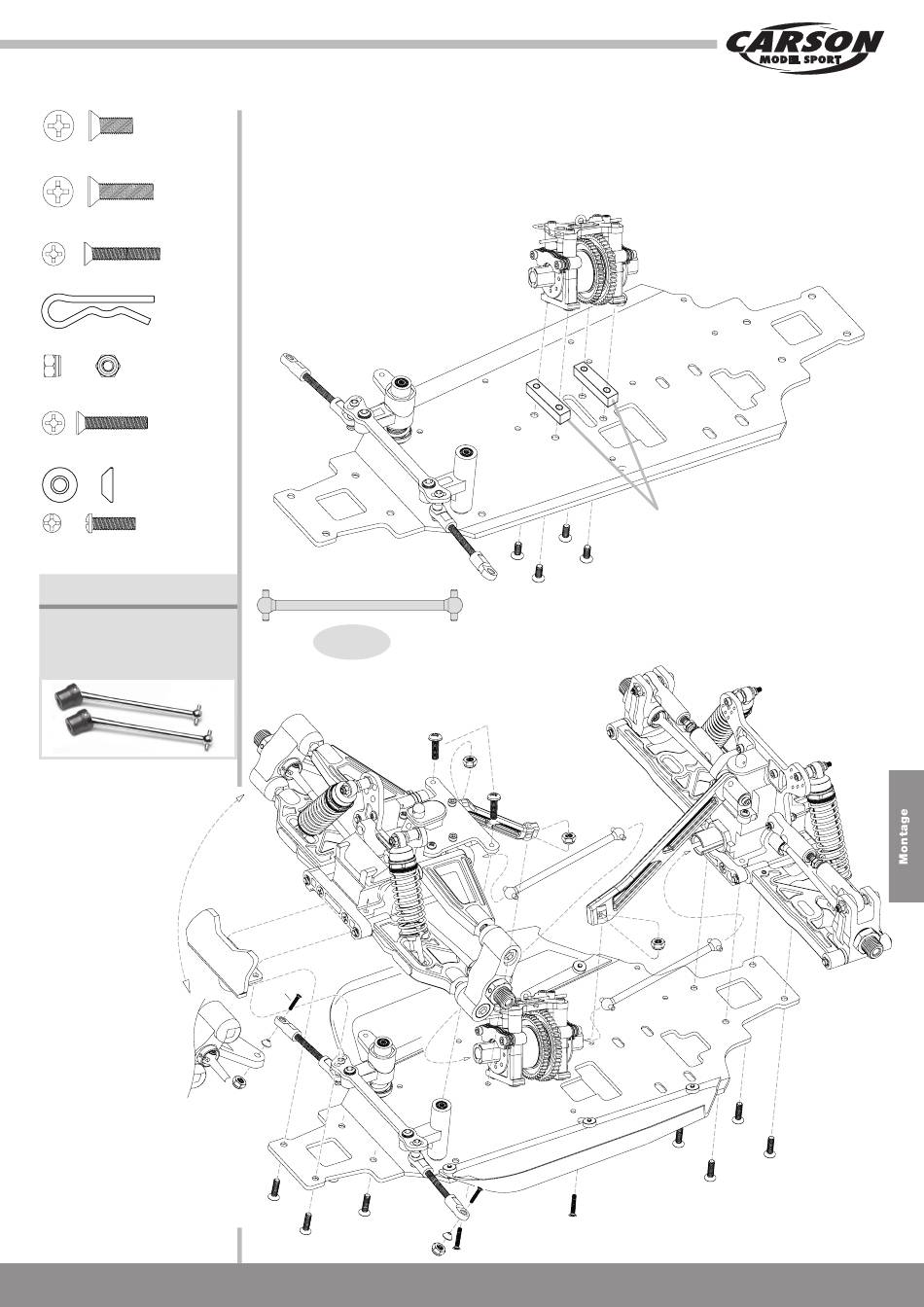 CARSON
MODEL SPORT

Montage