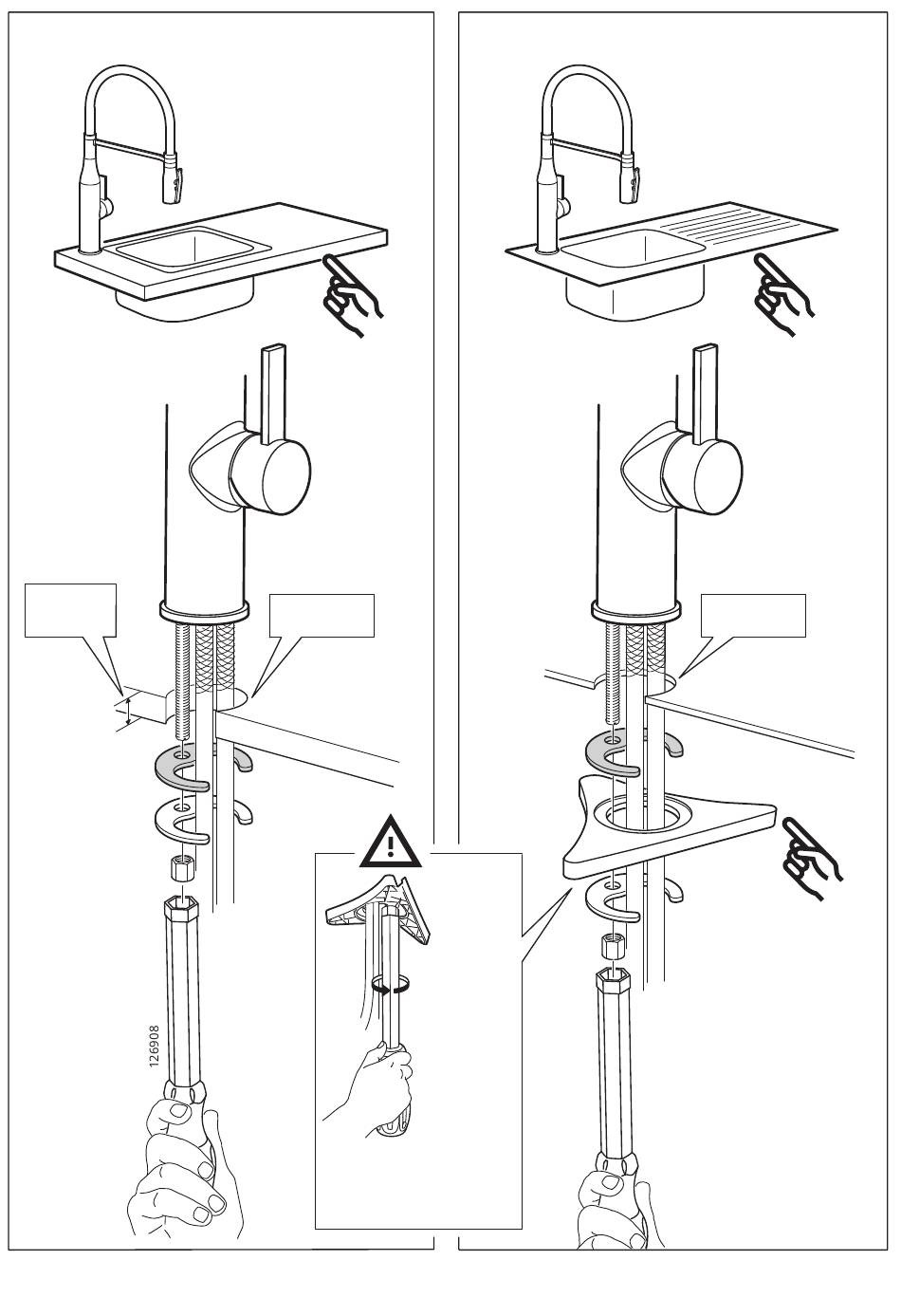 126908