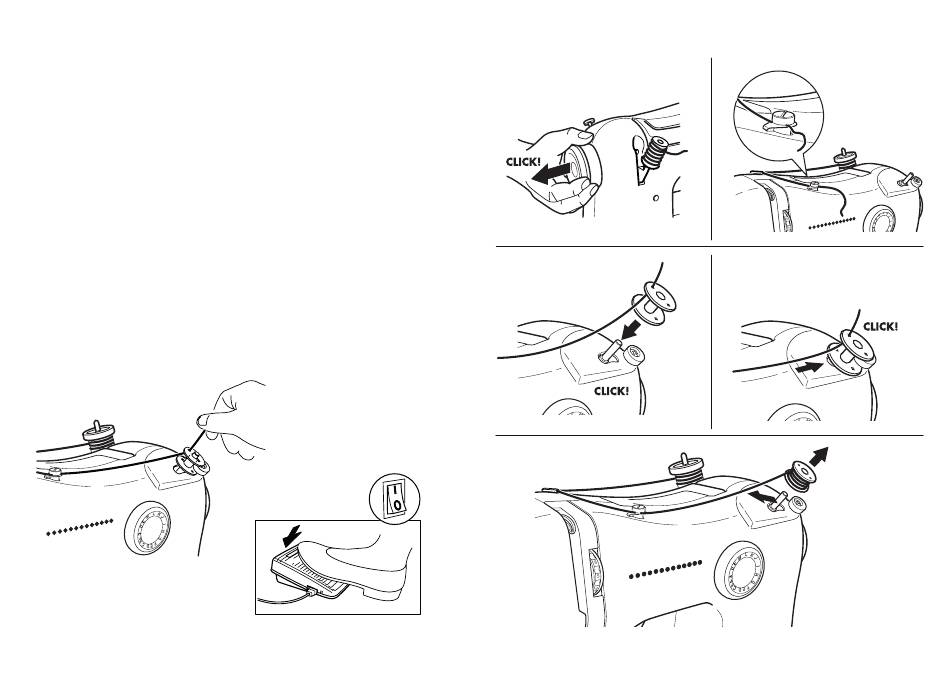 CLICK!

CLICK!

CLICK!