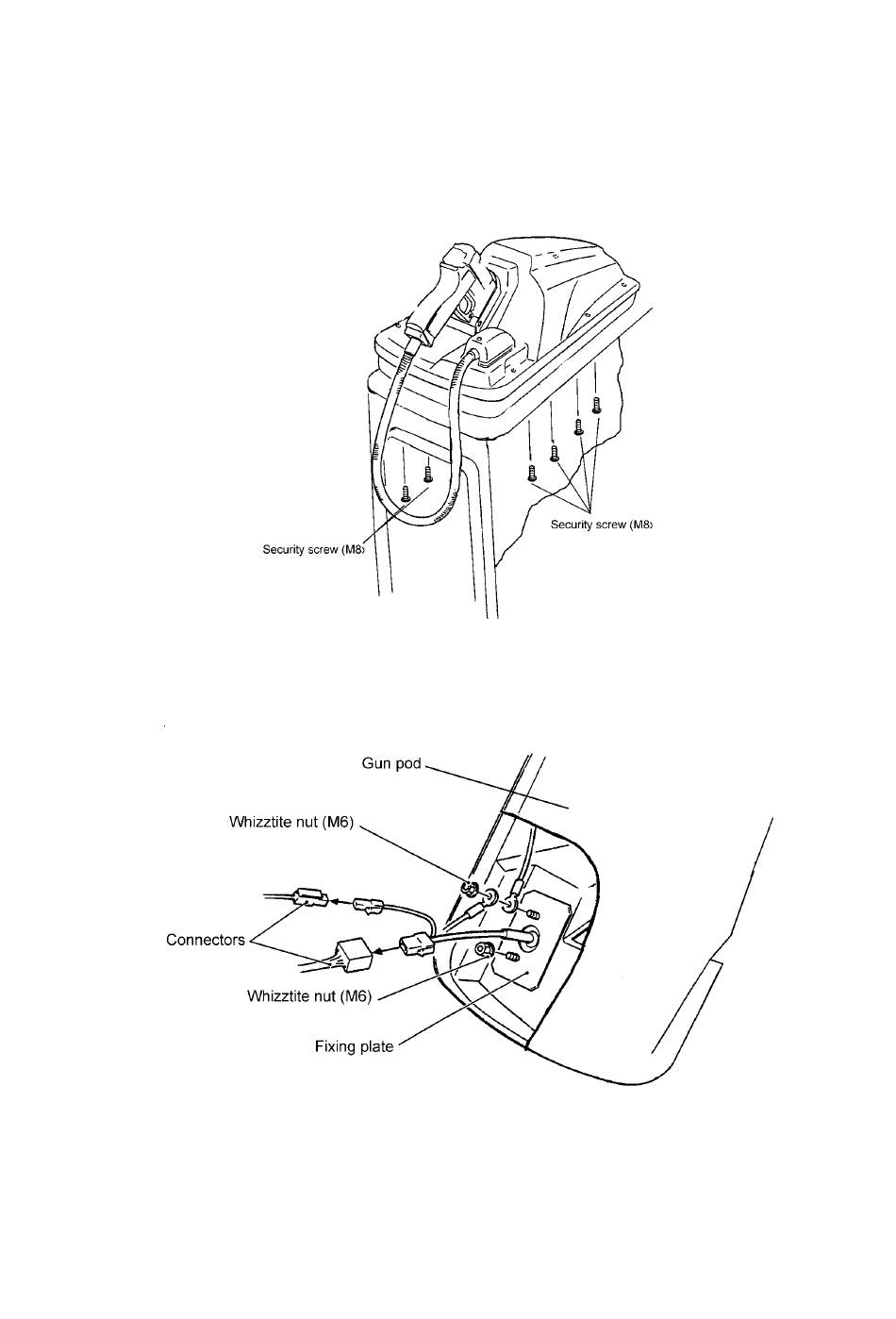 Security screw (M8)

Security screw (M8)

Gun pod

Whizztite nut (M6)

Connectors

Whizztite nut (M6)

Fixing plate