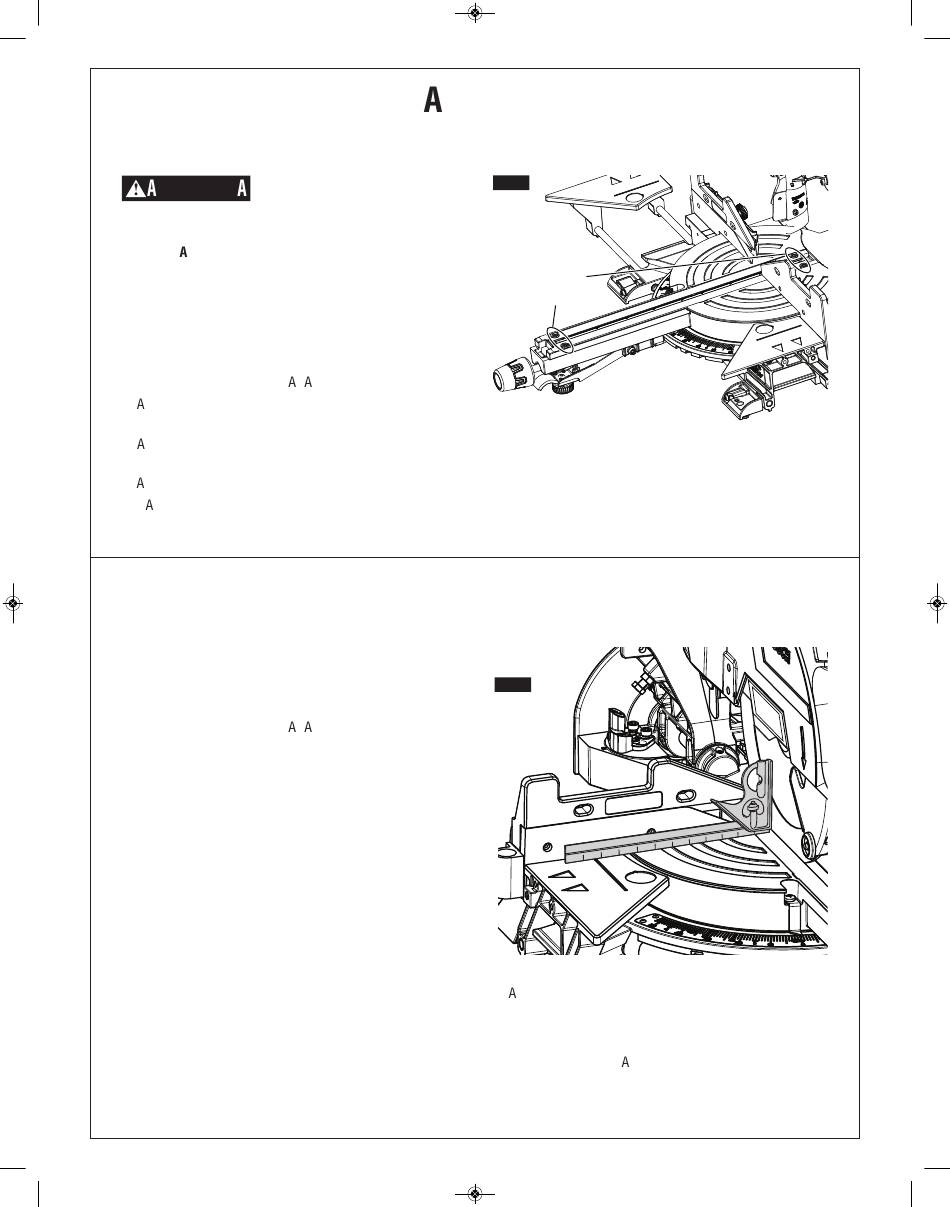 A

A A

A

A A

A

A

A

A

A A

A

A