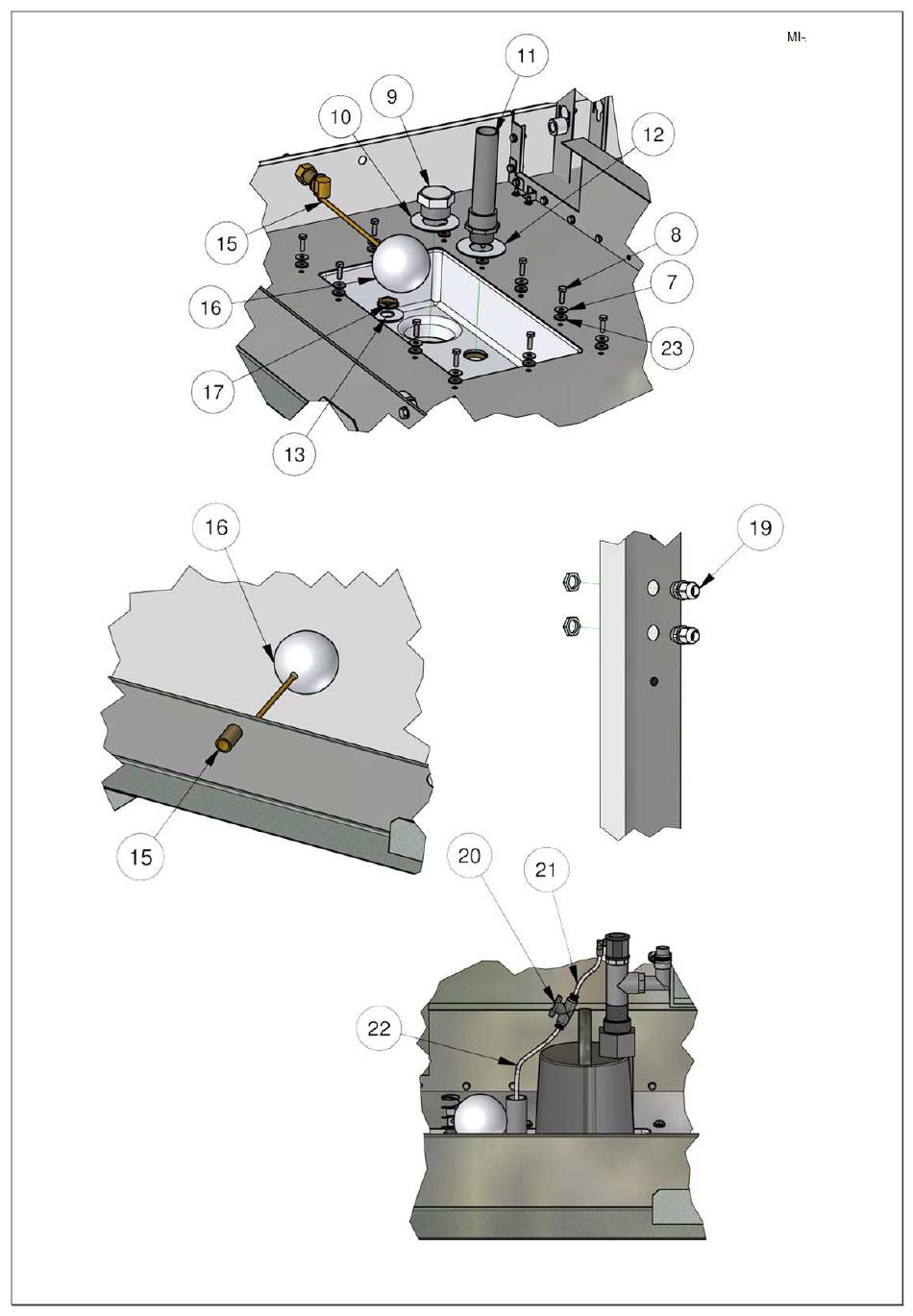 MI-

11
9
10
12
15
8
7
16
23
17
13

16
19
15

20
21
22