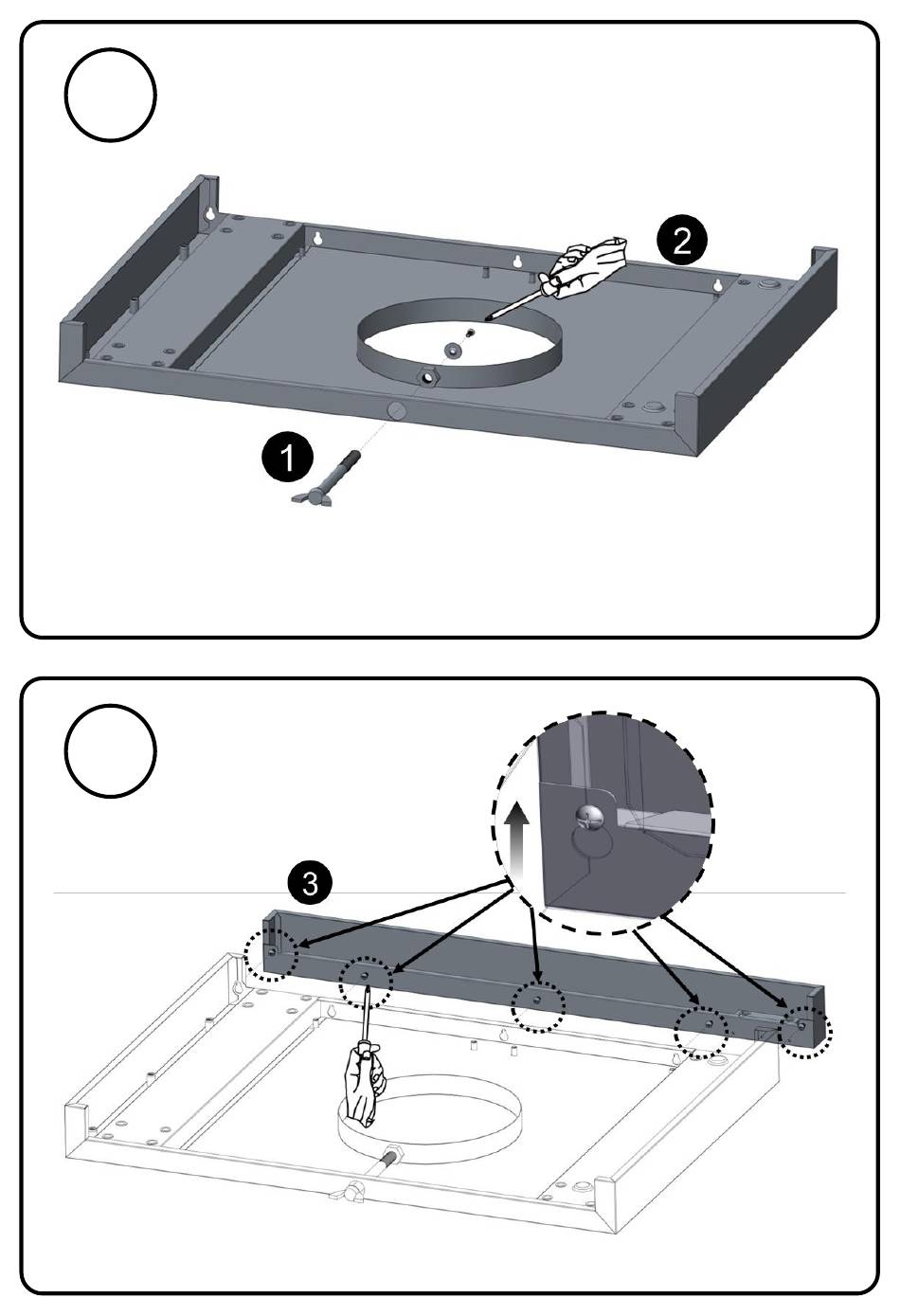 2

1

3