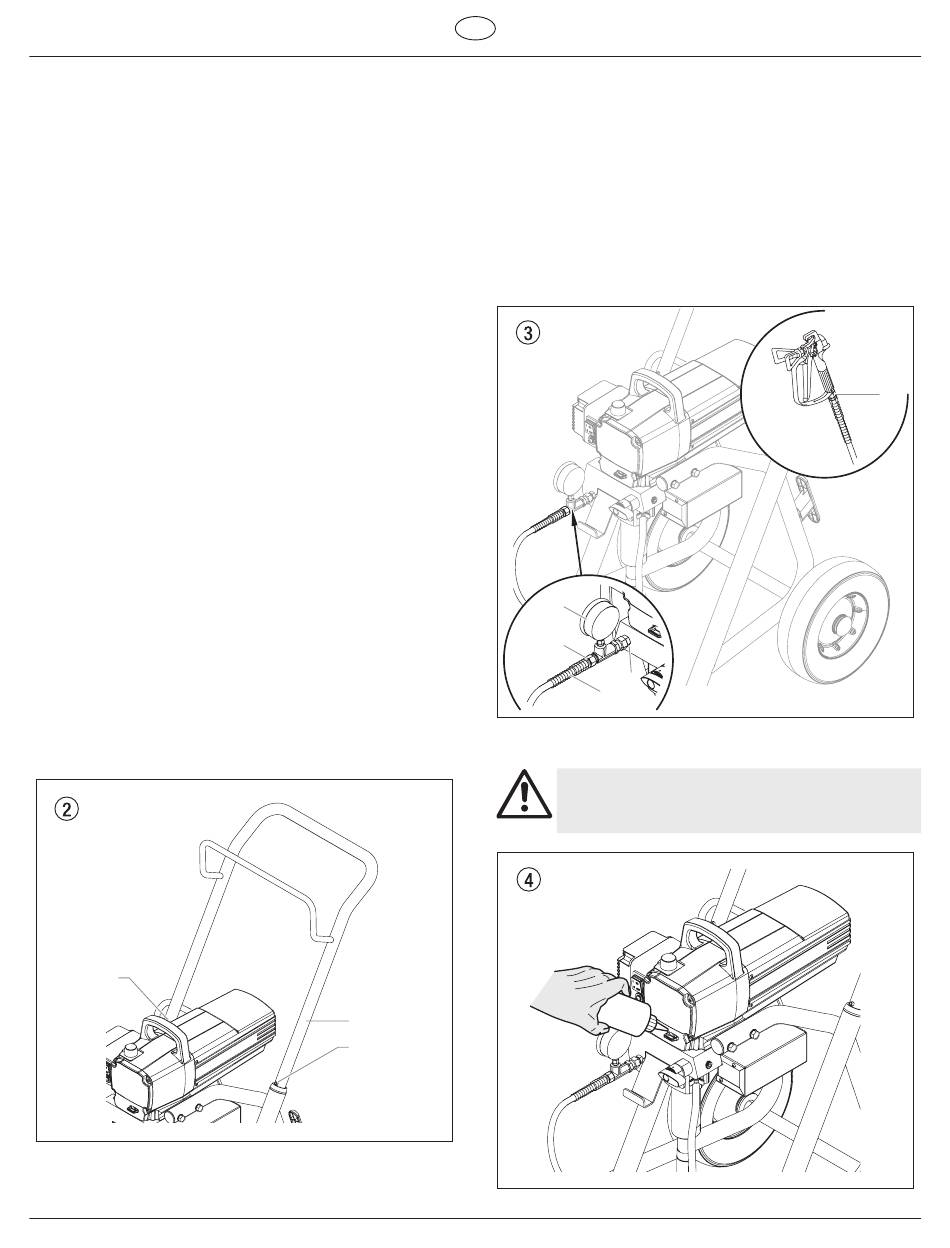 ③

②

④