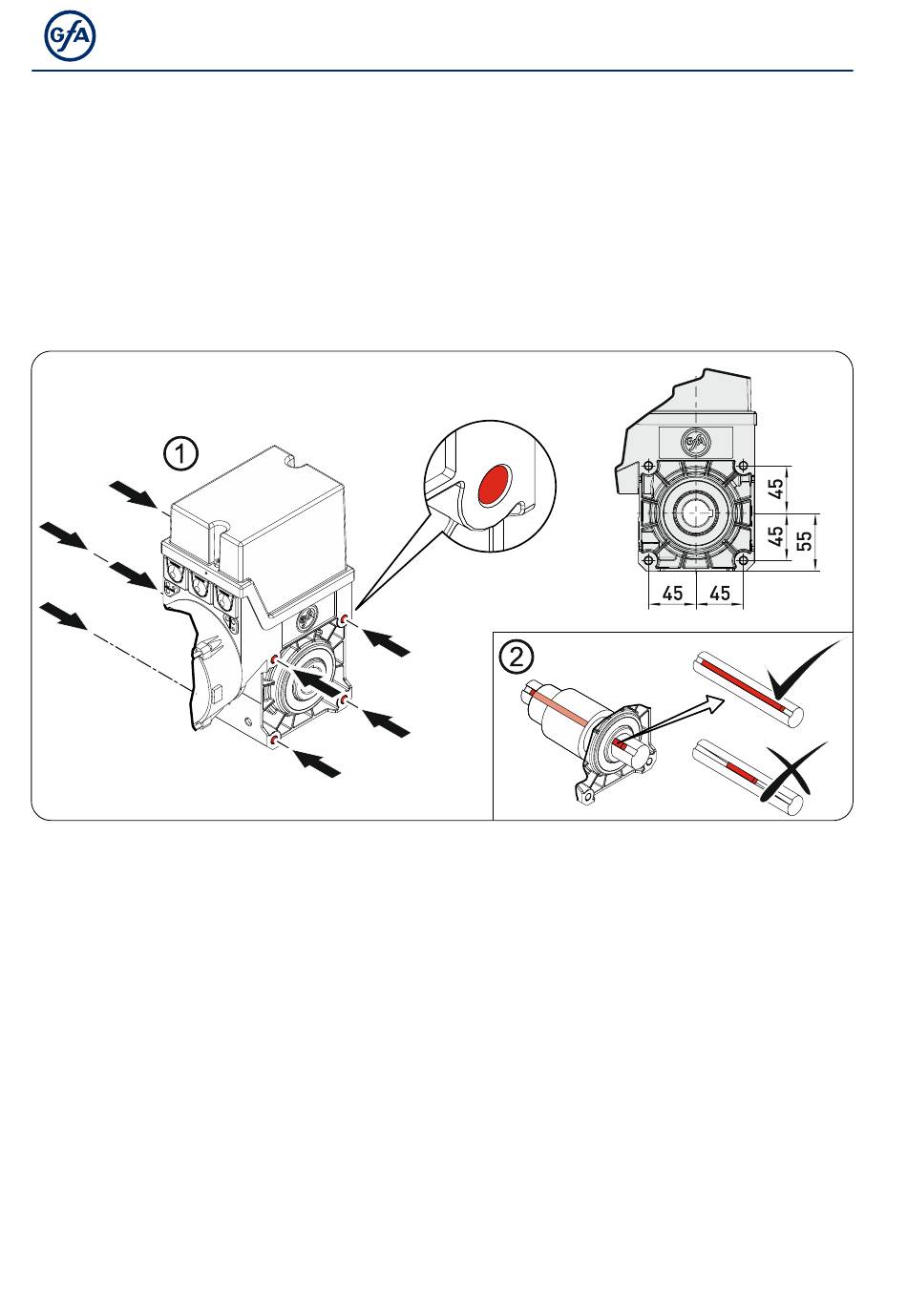 GfA

1

GfA

45

45

55

45 45

2