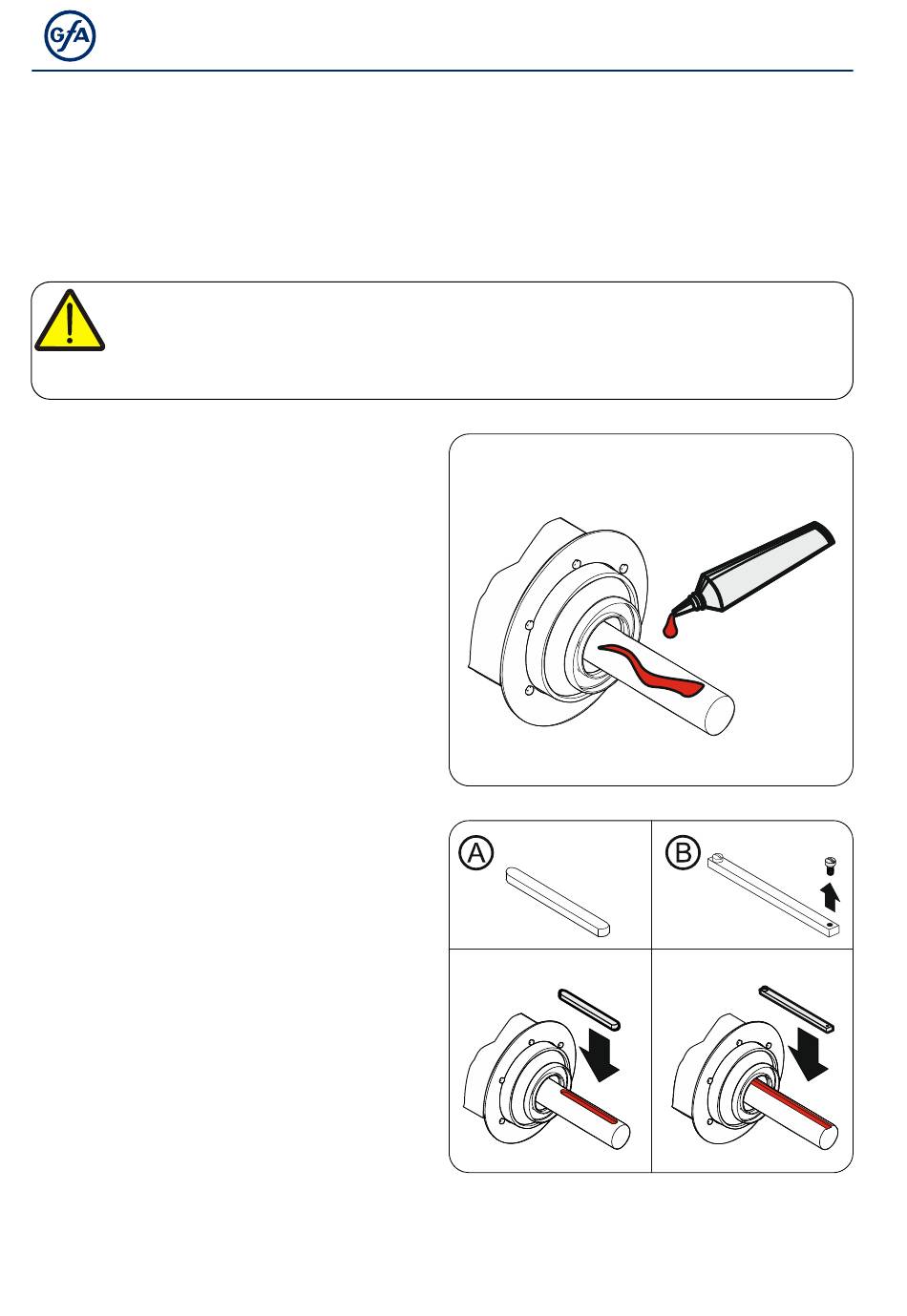 GfA

A

B