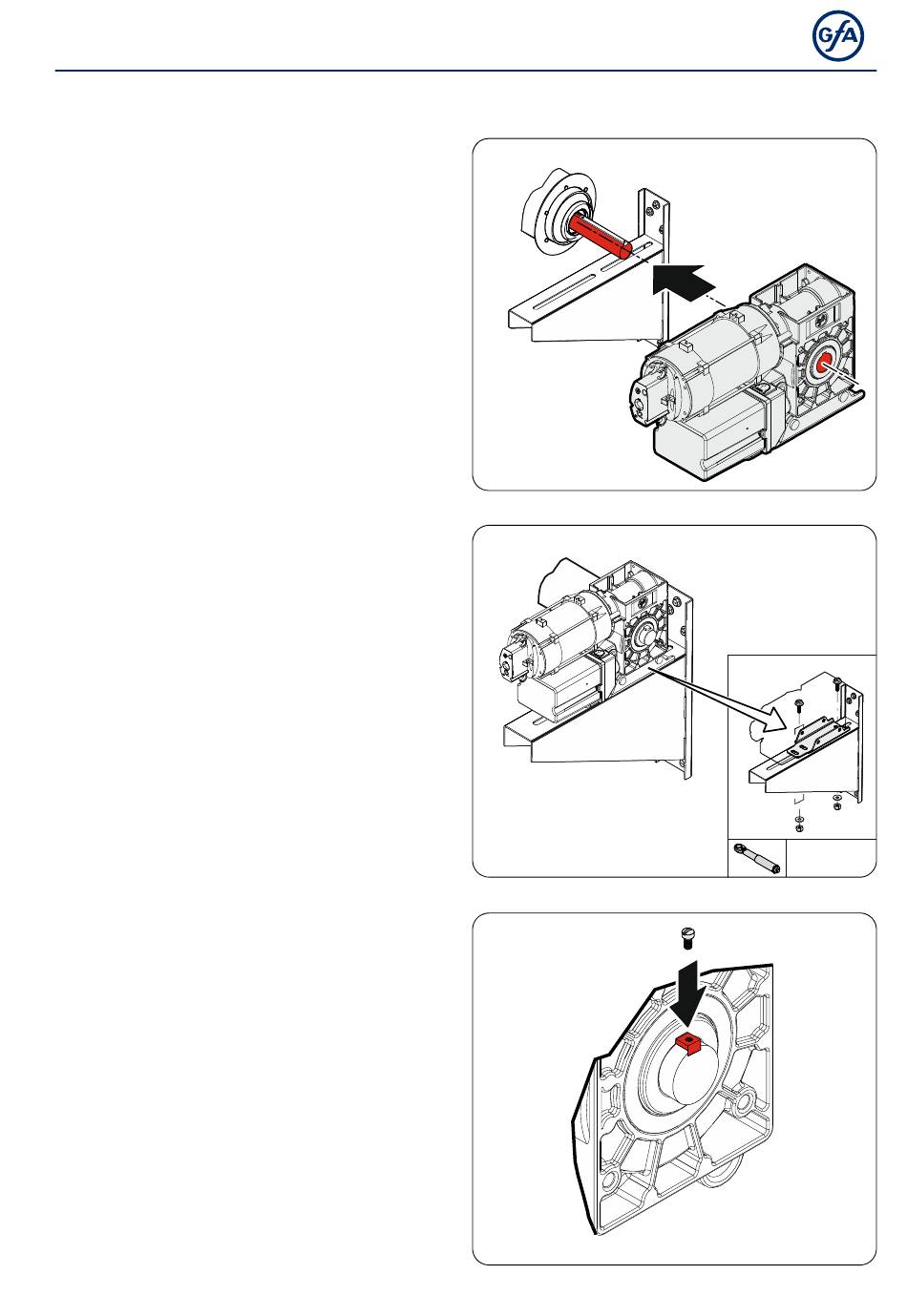 GfA