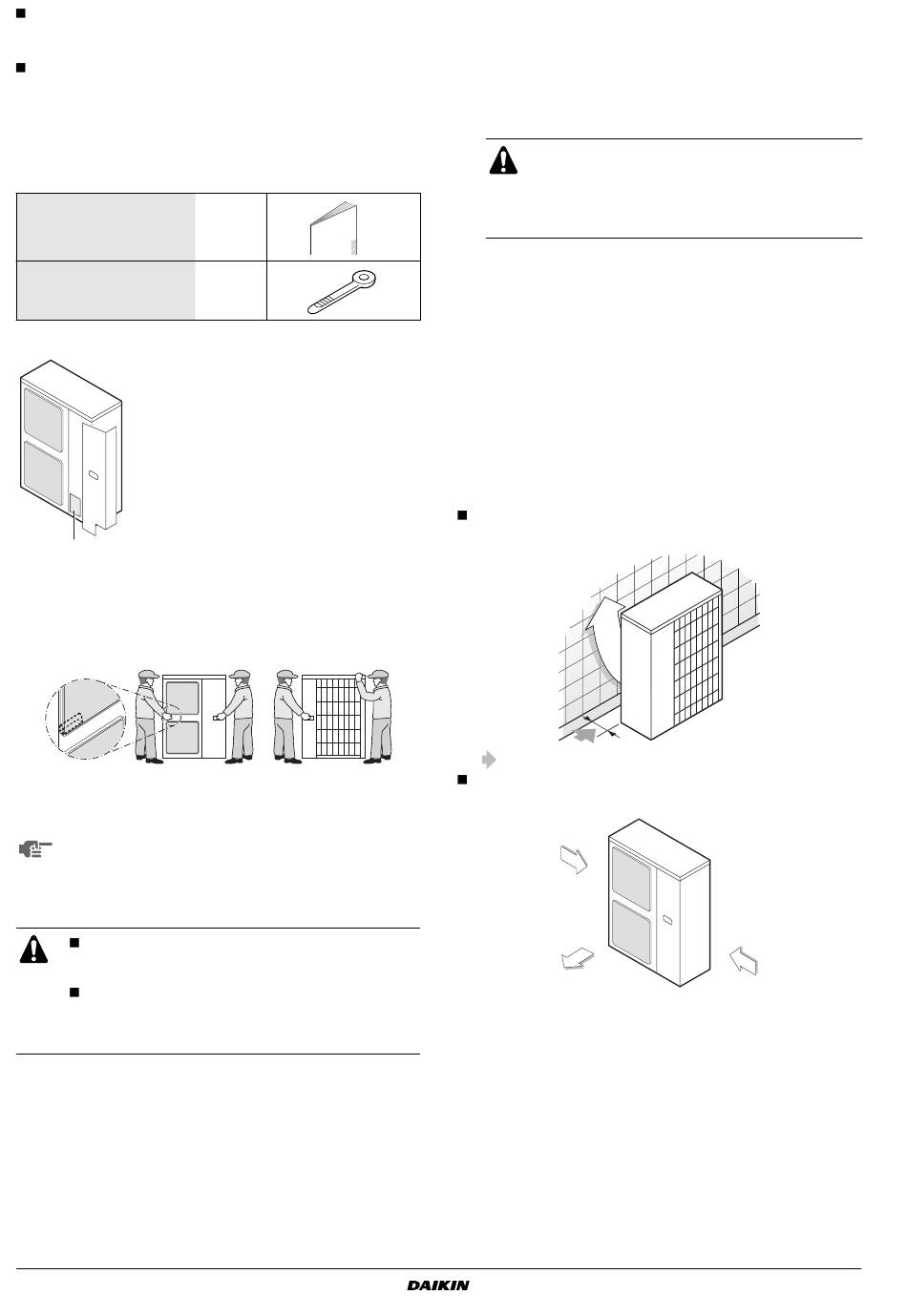 DAIKIN