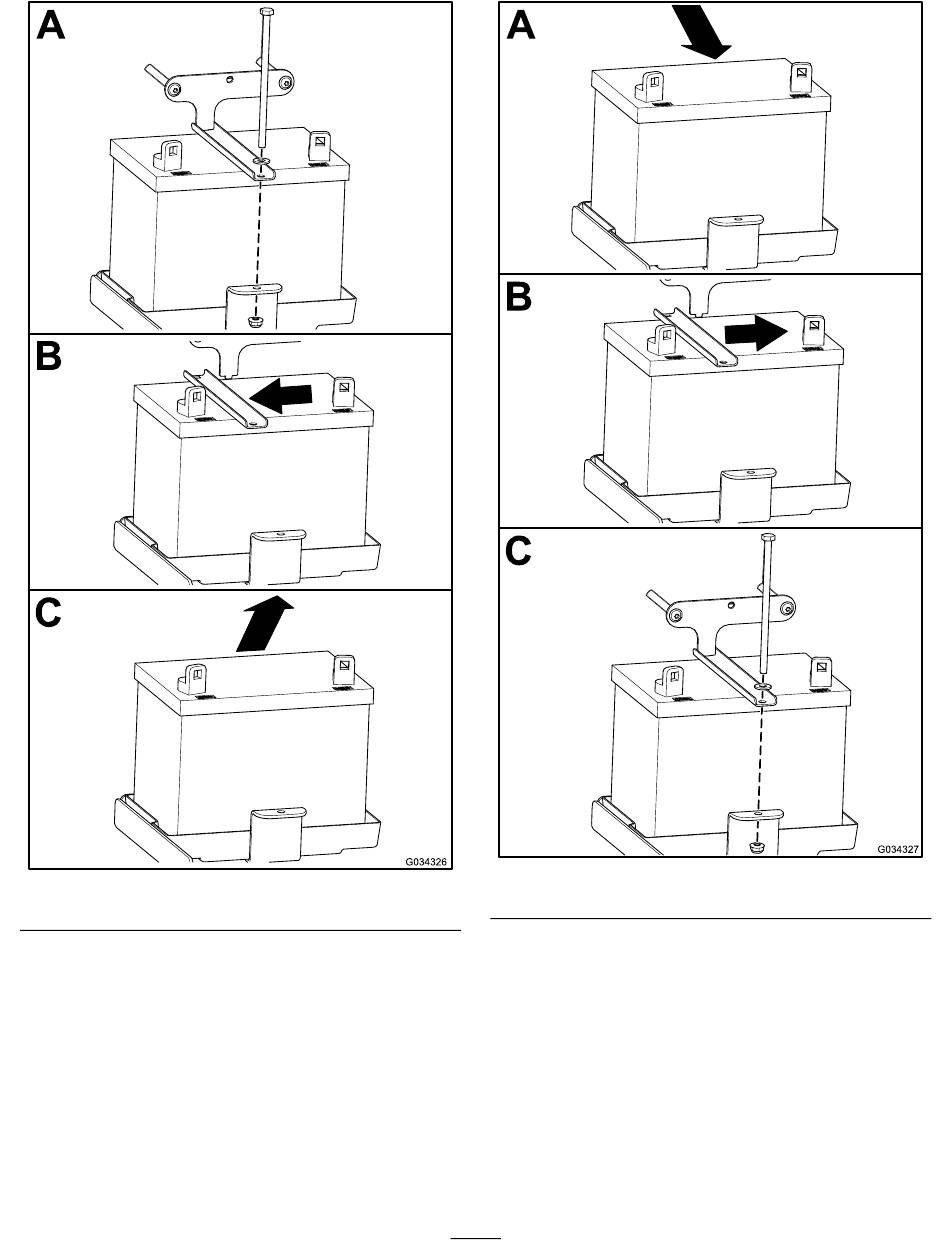 A

B

C

G034326

A

B

C

G034327