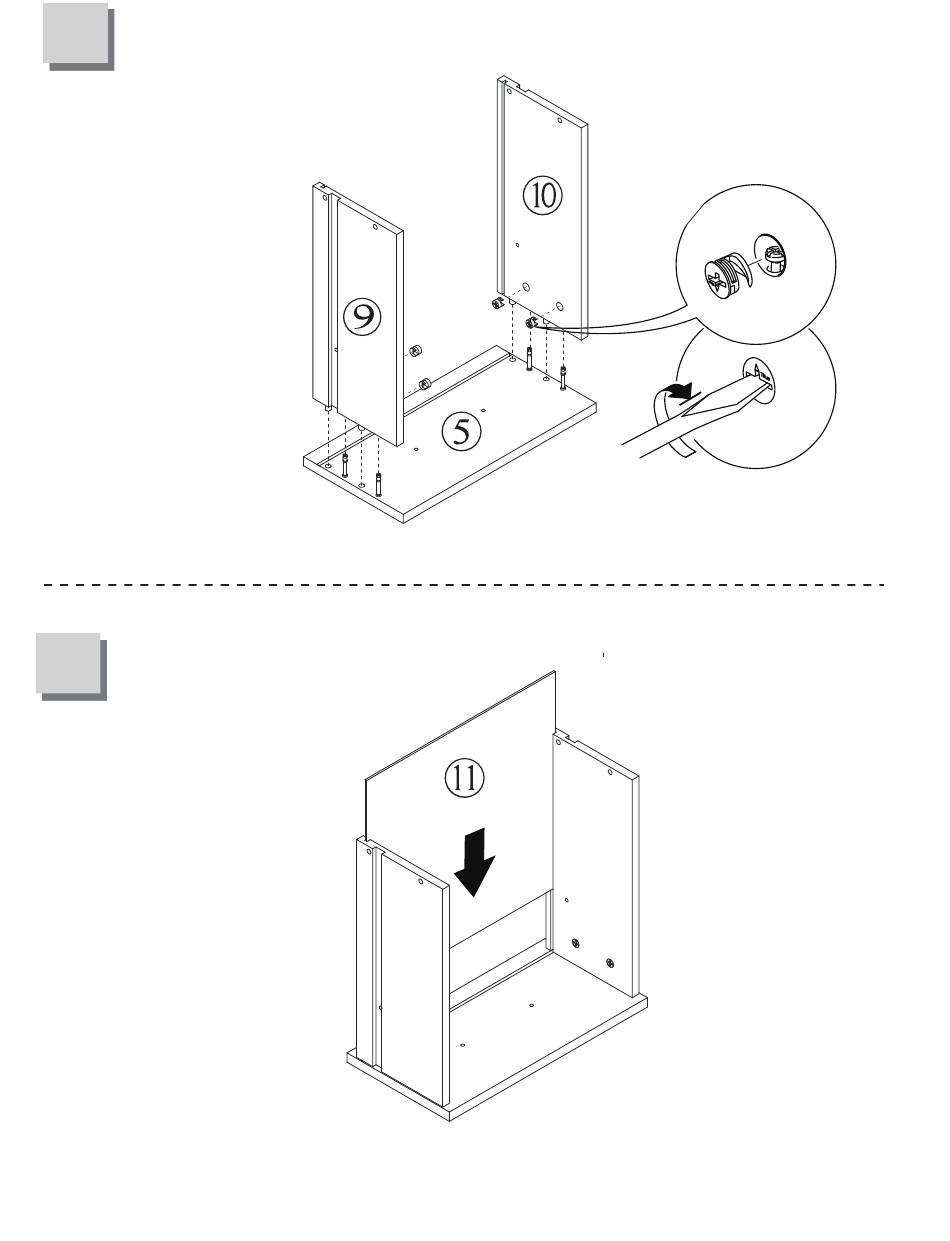 10

9

5

11