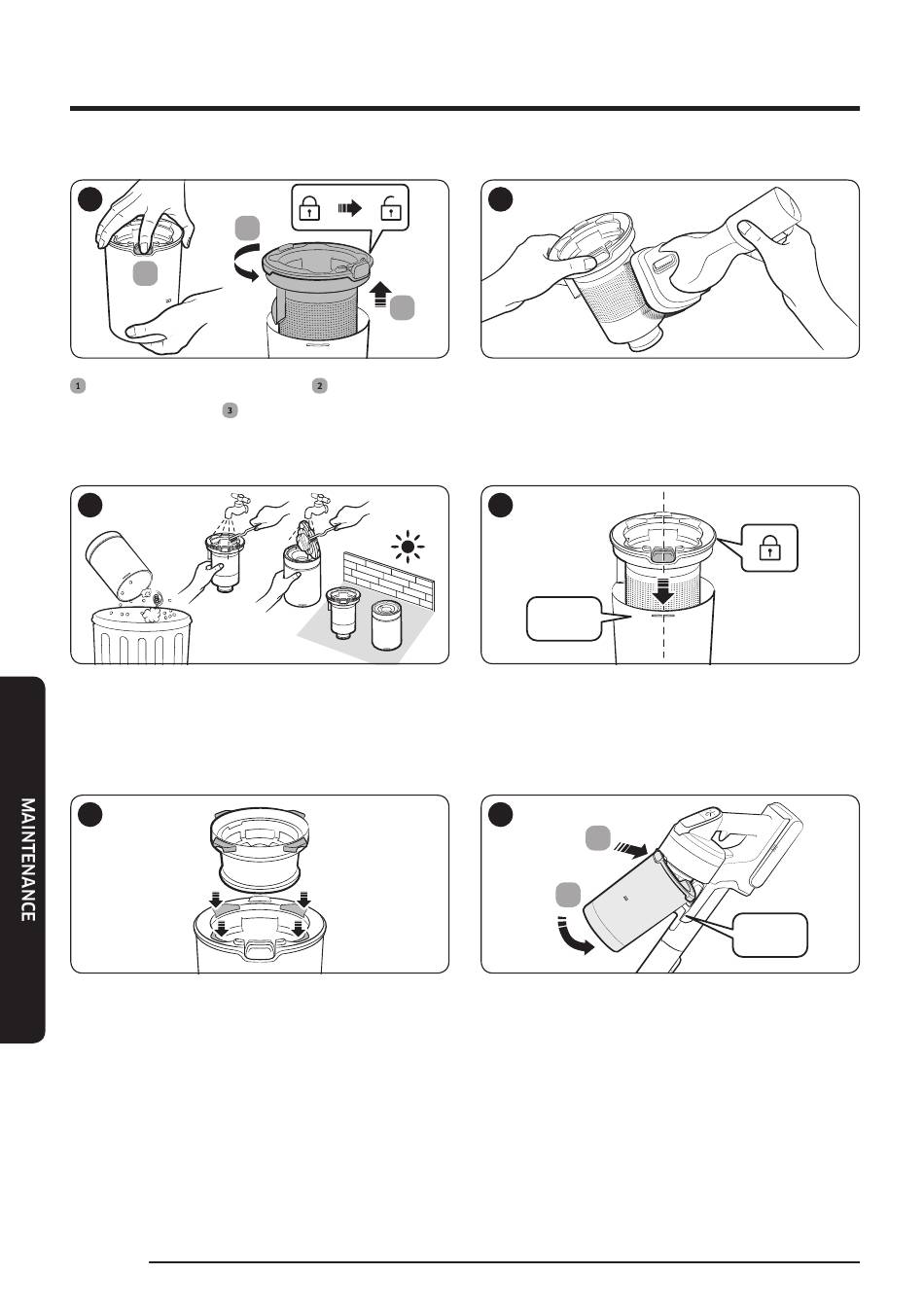 1

2

3

MAINTENANCE