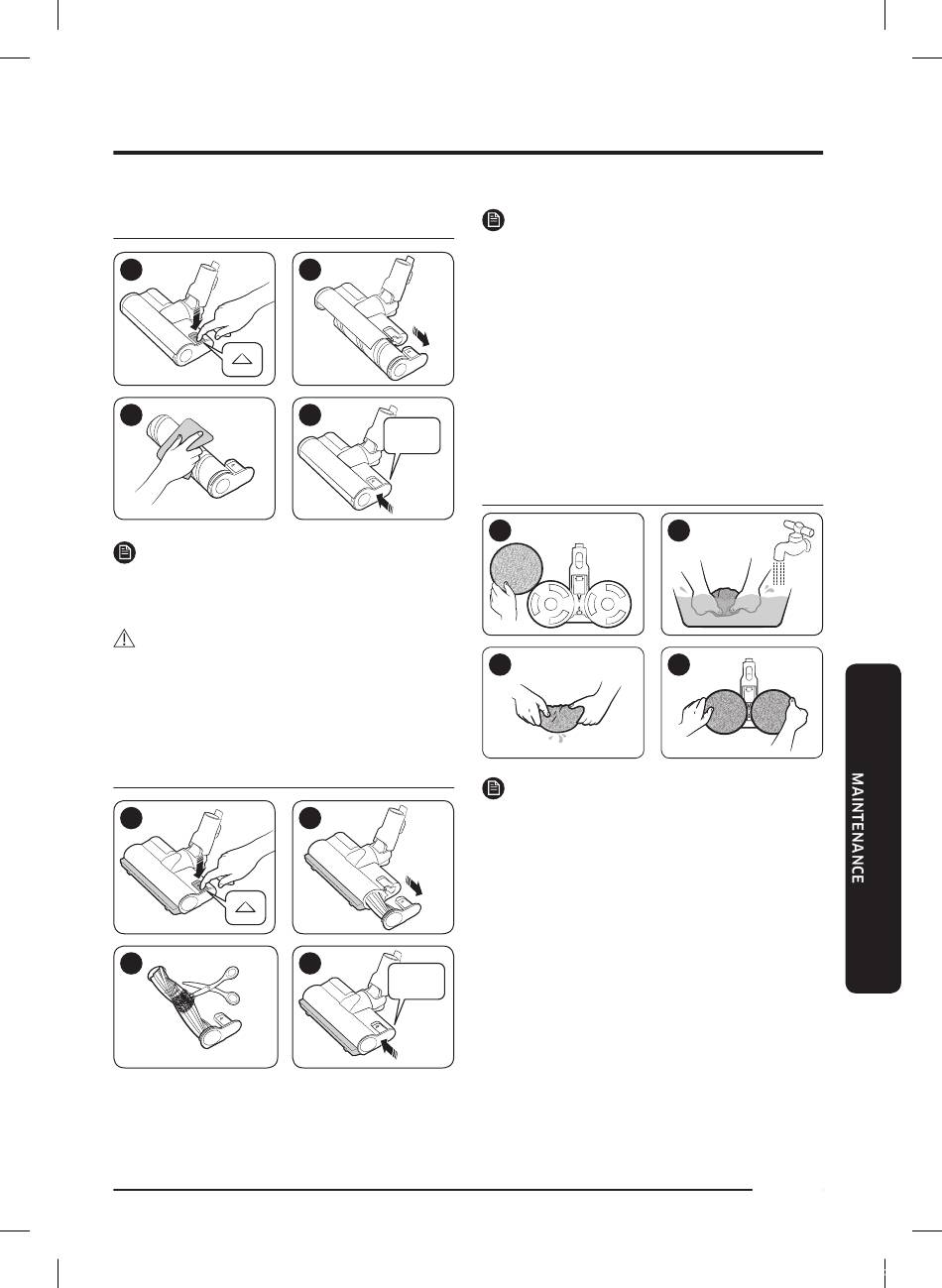 MAINTENANCE