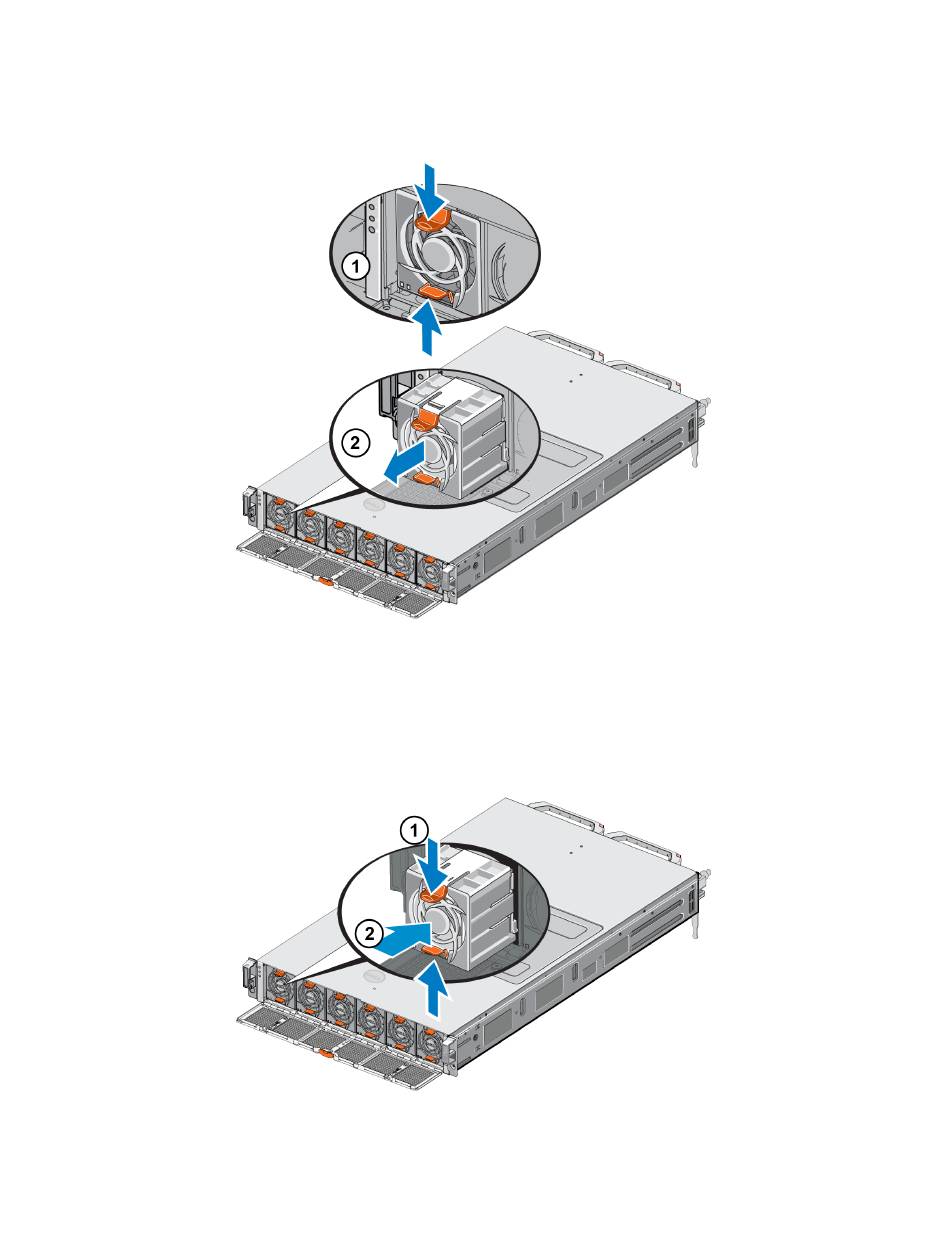 1
2
1
2