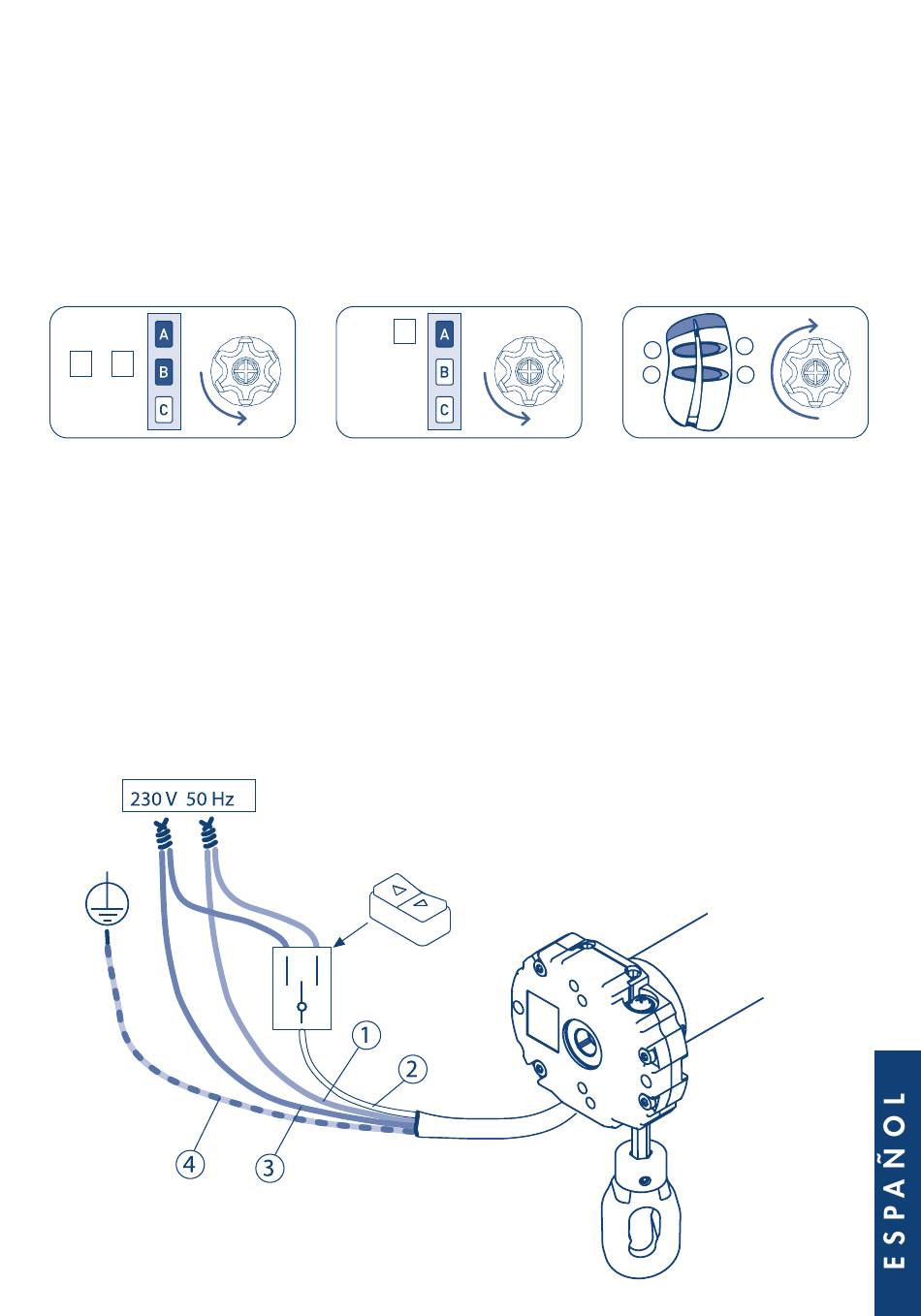 A
B
C

A
B
C

230 V 50 Hz

1
2
3
4

ESPAÑOL