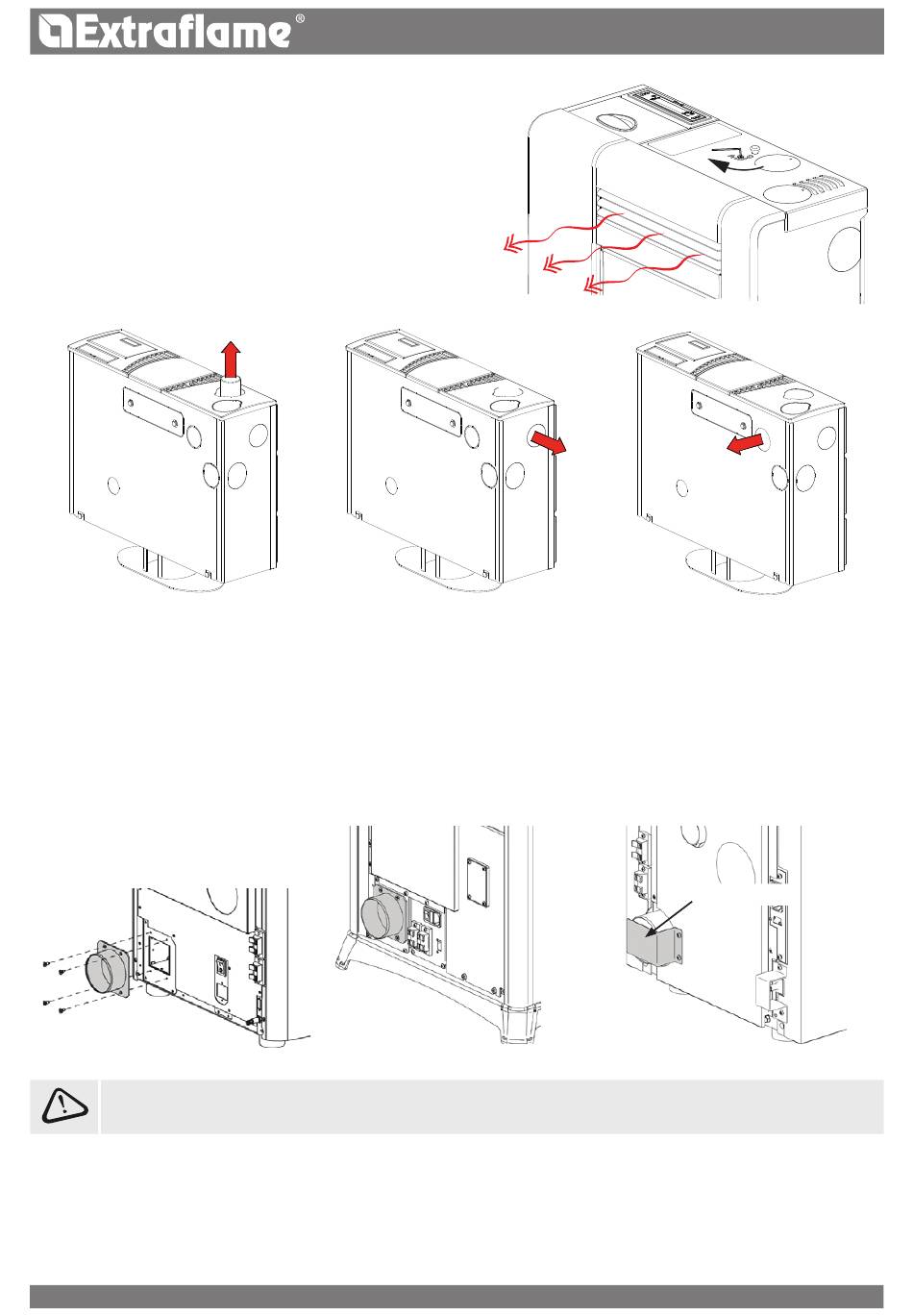 Extraflame®