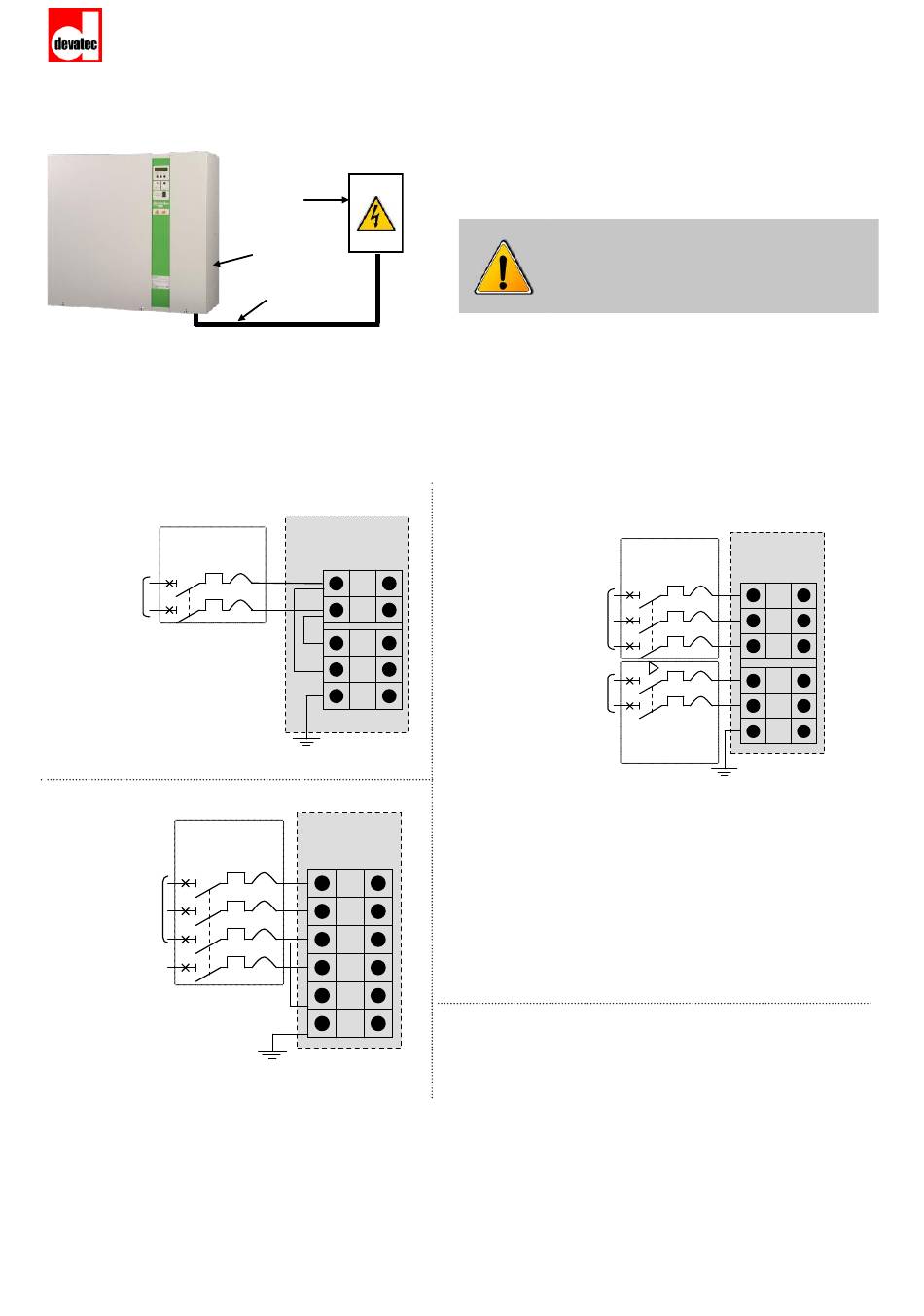 devatec