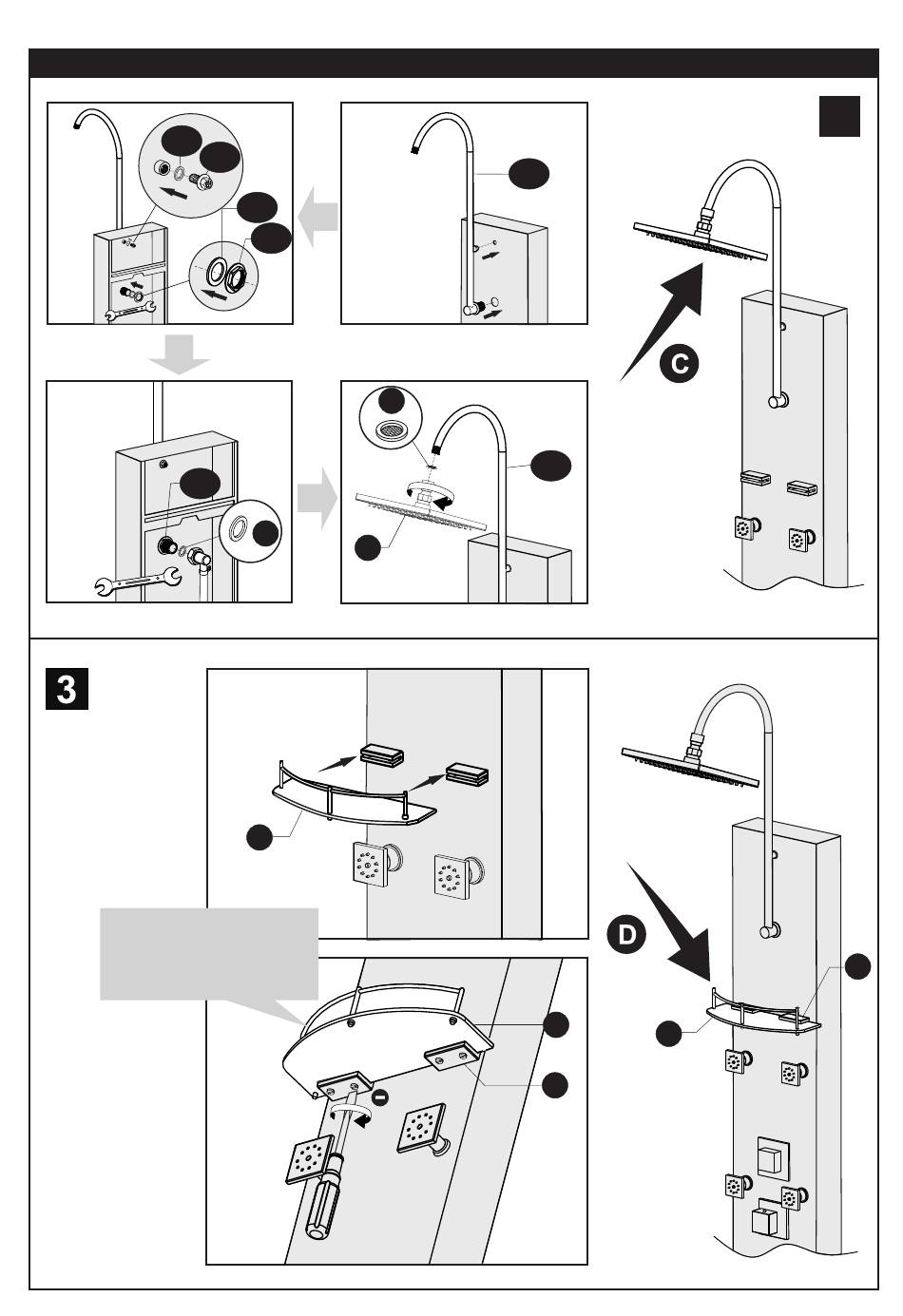 C

3

D