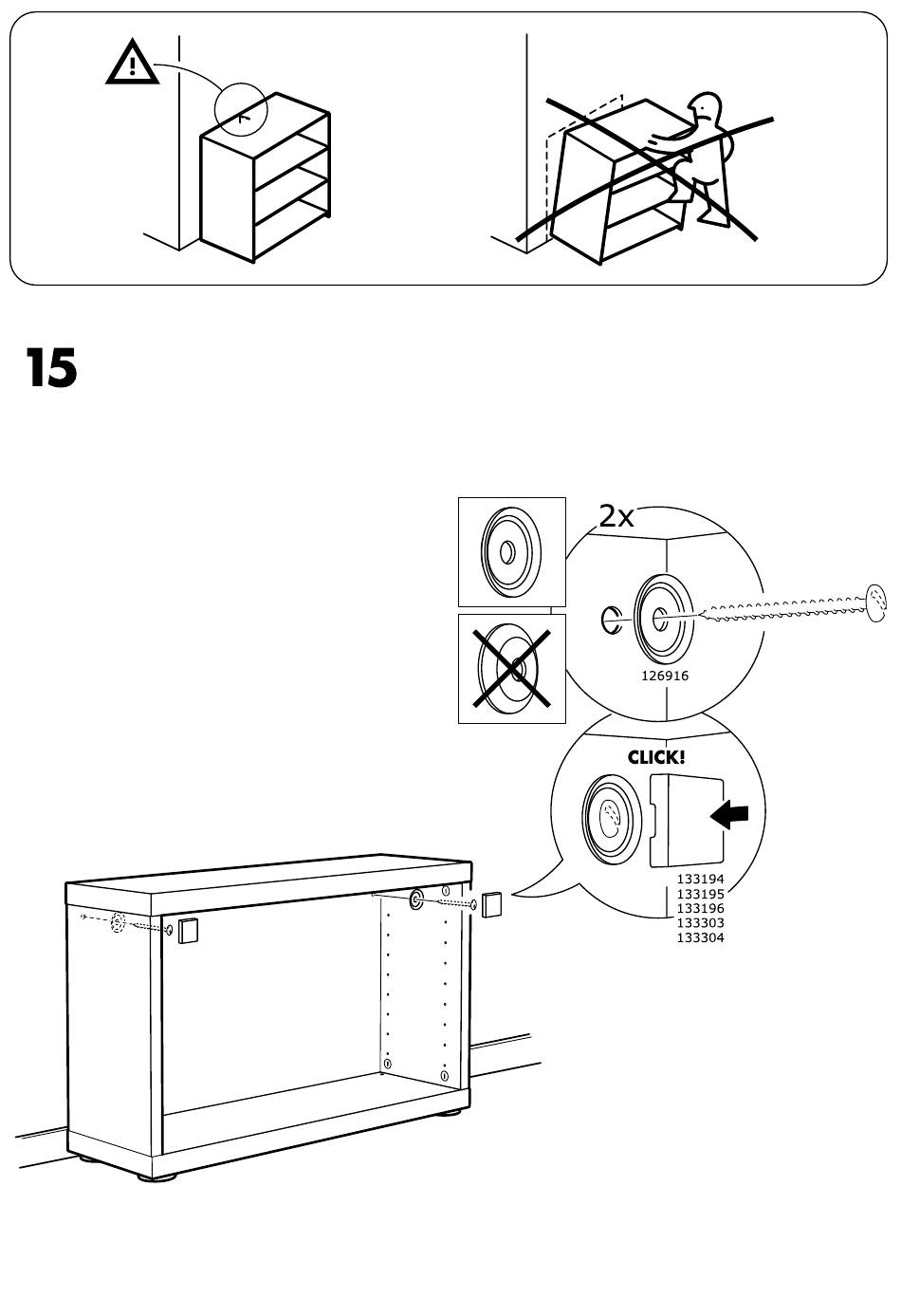 15

2x

126916

CLICK!

133194
133195
133196
133303
133304